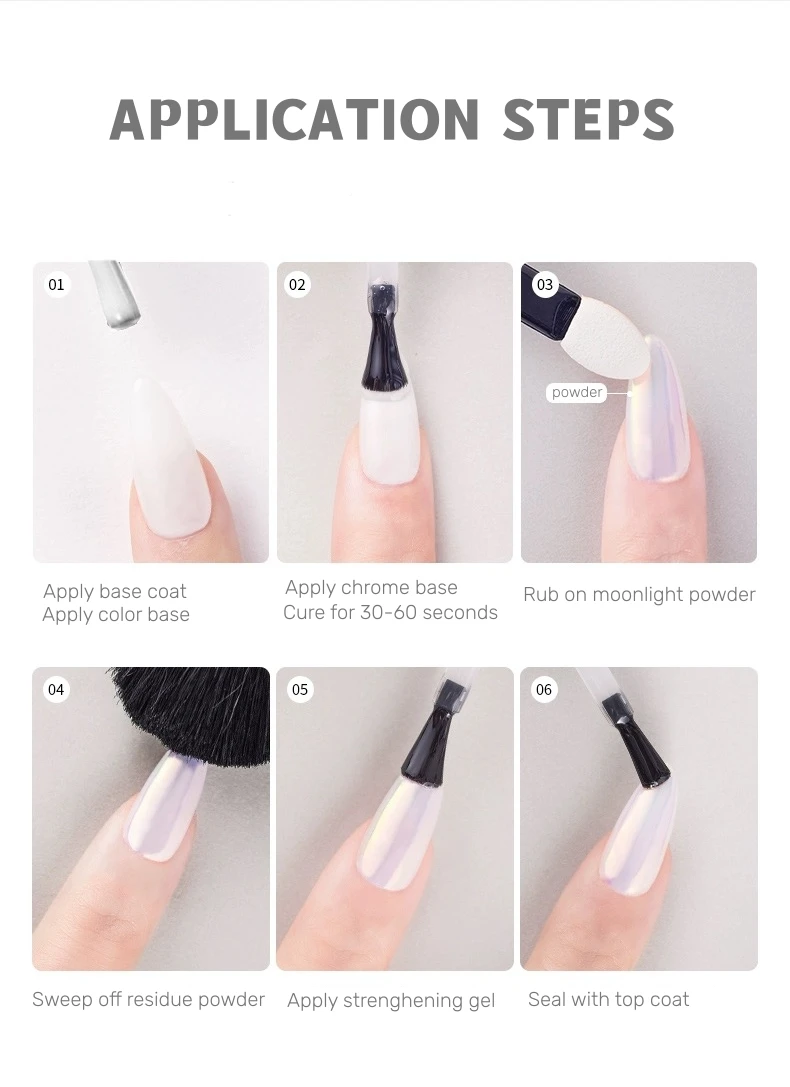 APPLICATION STEPS

01

Apply base coat
Apply color base

02

Apply chrome base
Cure for 30-60 seconds

03

powder

Rub on moonlight powder

04

Sweep off residue powder

05

Apply strenghening gel

06

Seal with top coat