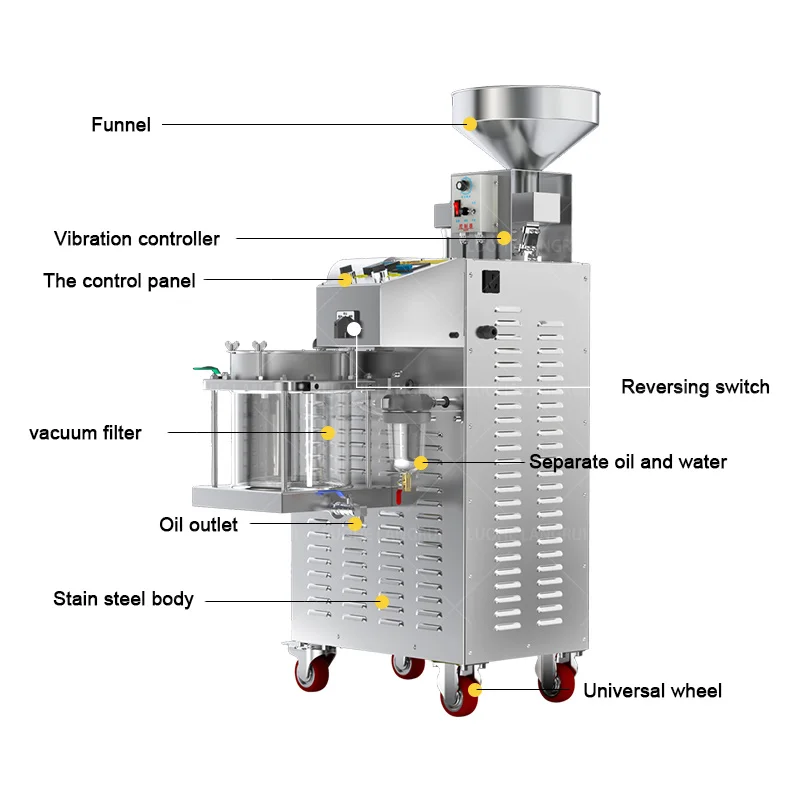 Funnel

Vibration controller

The control panel

Reversing switch

vacuum filter

Separate oil and water

Oil outlet

Stain steel body

Universal wheel