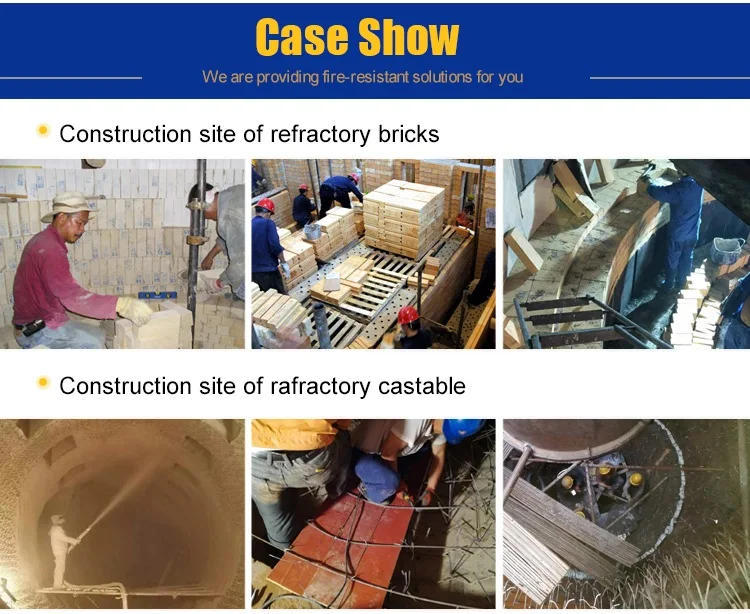 Case Show
We are providing fire-resistant solutions for you

Construction site of refractory bricks

Construction site of rafractory castable