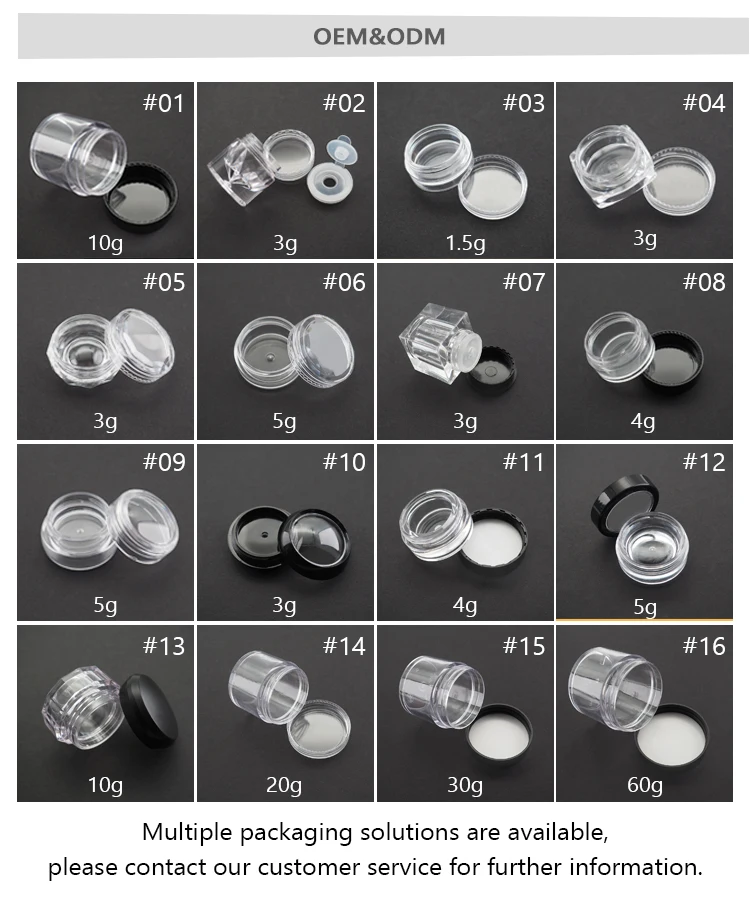 OEM&ODM

#01
10g

#02
3g

#03
1.5g

#04
3g

#05
3g

#06
5g

#07
3g

#08
4g

#09
5g

#10
3g

#11
4g

#12
5g

#13
10g

#14
20g

#15
30g

#16
60g

Multiple packaging solutions are available, please contact our customer service for further information.