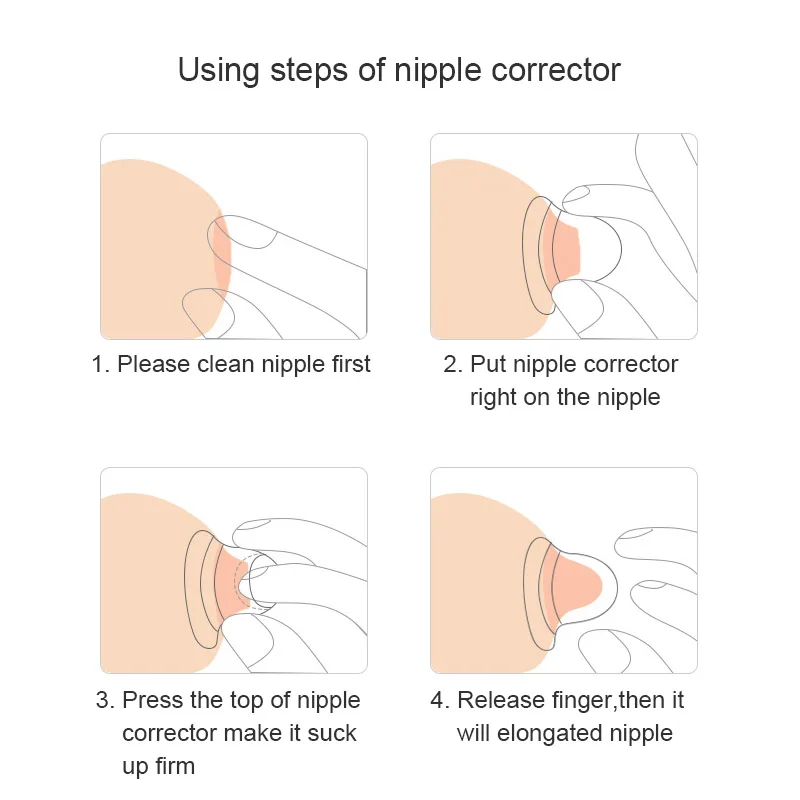 Using steps of nipple corrector

1. Please clean nipple first

2. Put nipple corrector right on the nipple

3. Press the top of nipple corrector make it suck up firm

4. Release finger,then it will elongated nipple