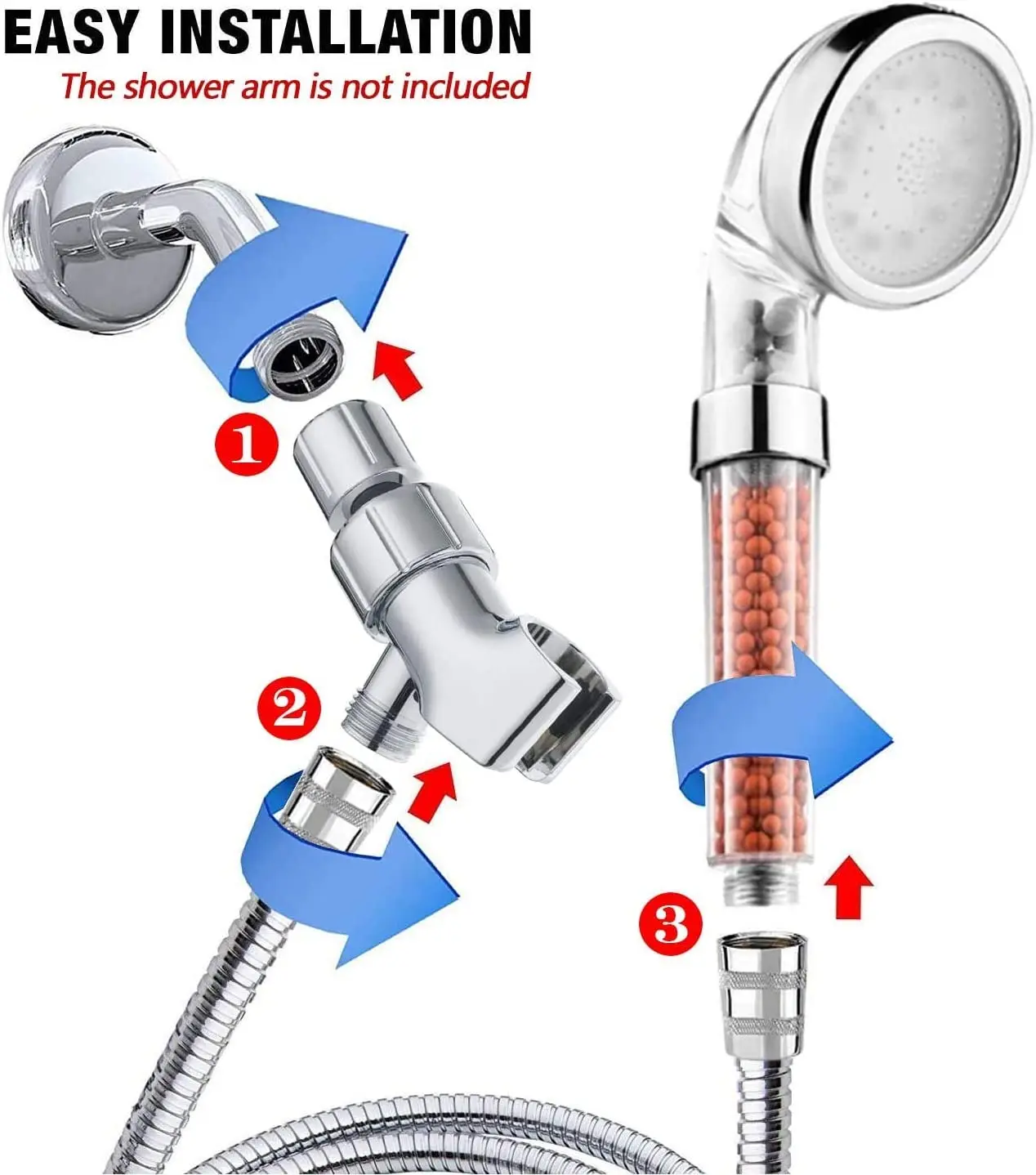 EASY INSTALLATION
The shower arm is not included

1

2

3