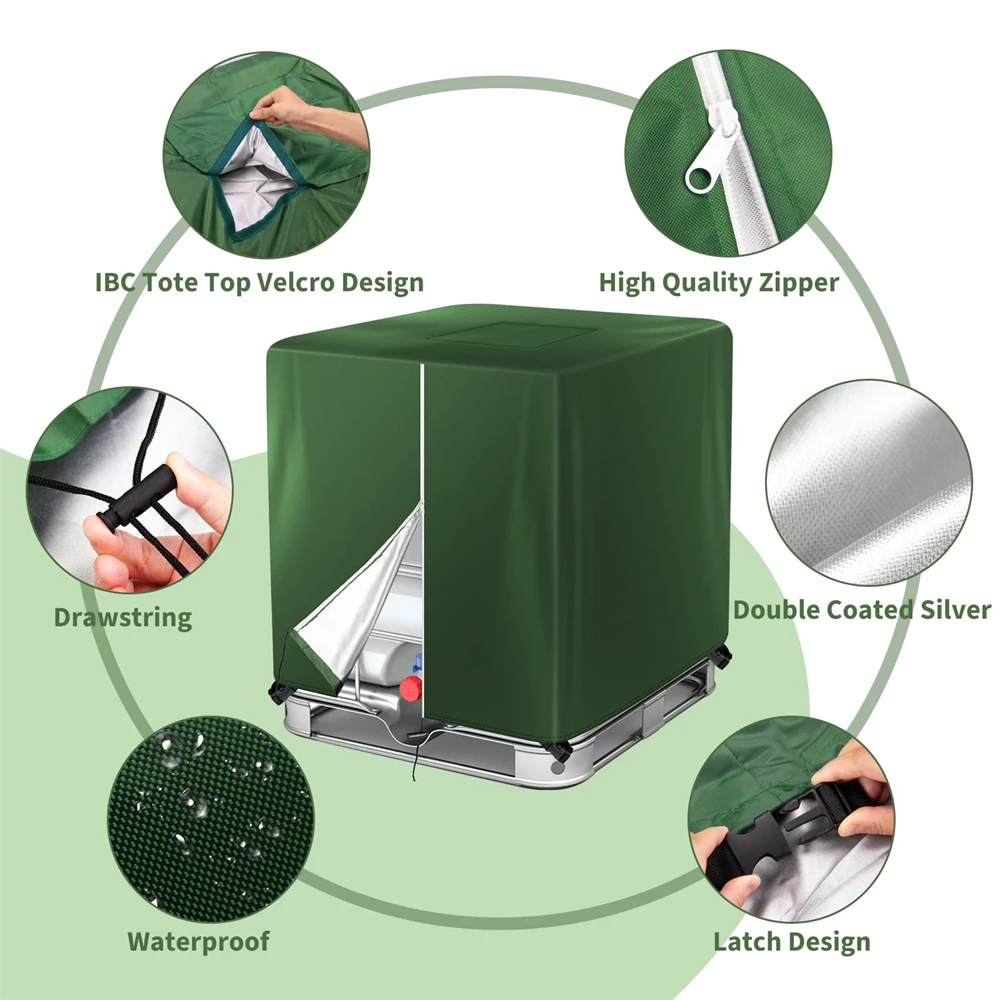 IBC Tote Top Velcro Design

High Quality Zipper

Drawstring

Double Coated Silver

Waterproof

Latch Design