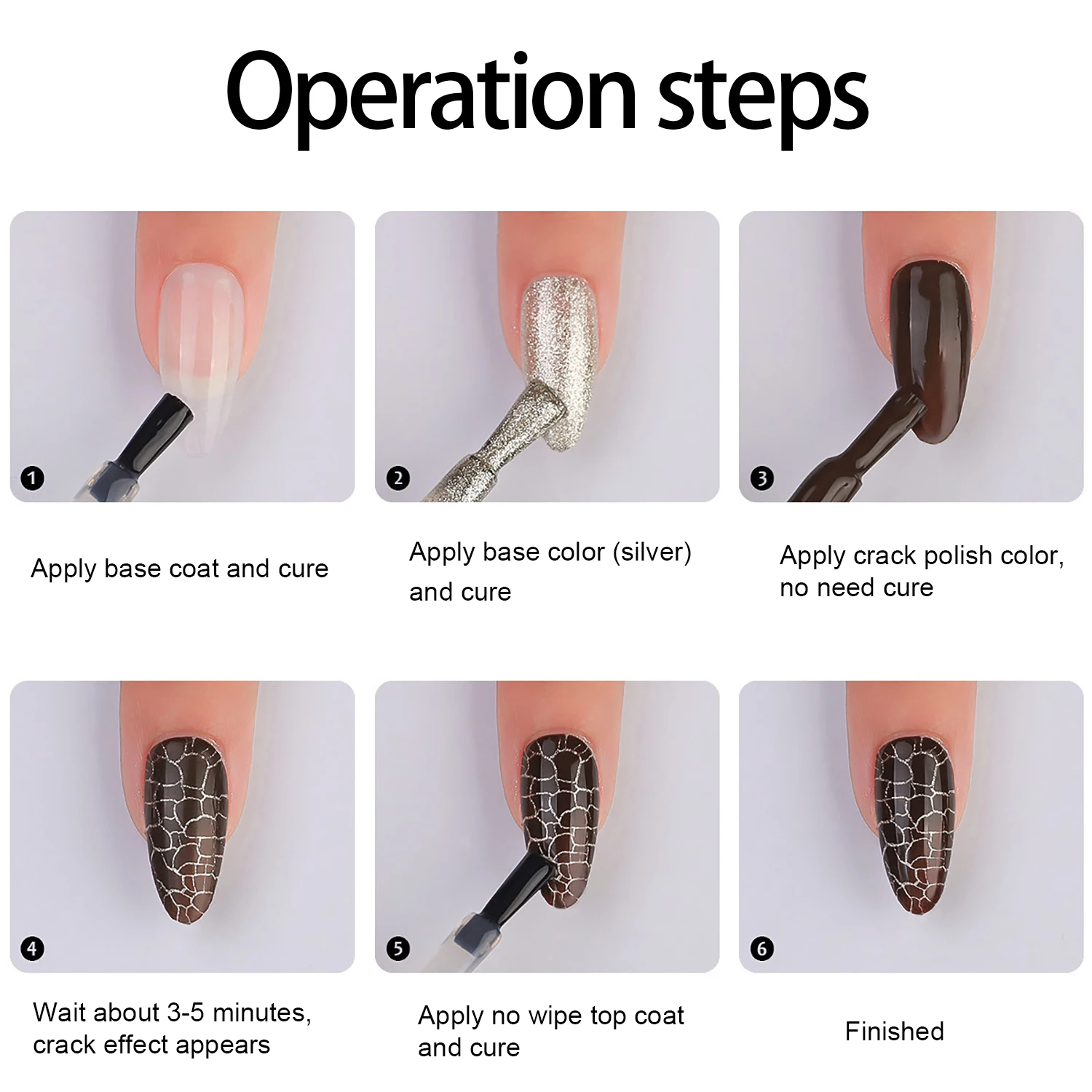 Operation steps

1

Apply base coat and cure

2

Apply base color (silver) and cure

3

Apply crack polish color, no need cure

4

Wait about 3-5 minutes, crack effect appears

5

Apply no wipe top coat and cure

6

Finished