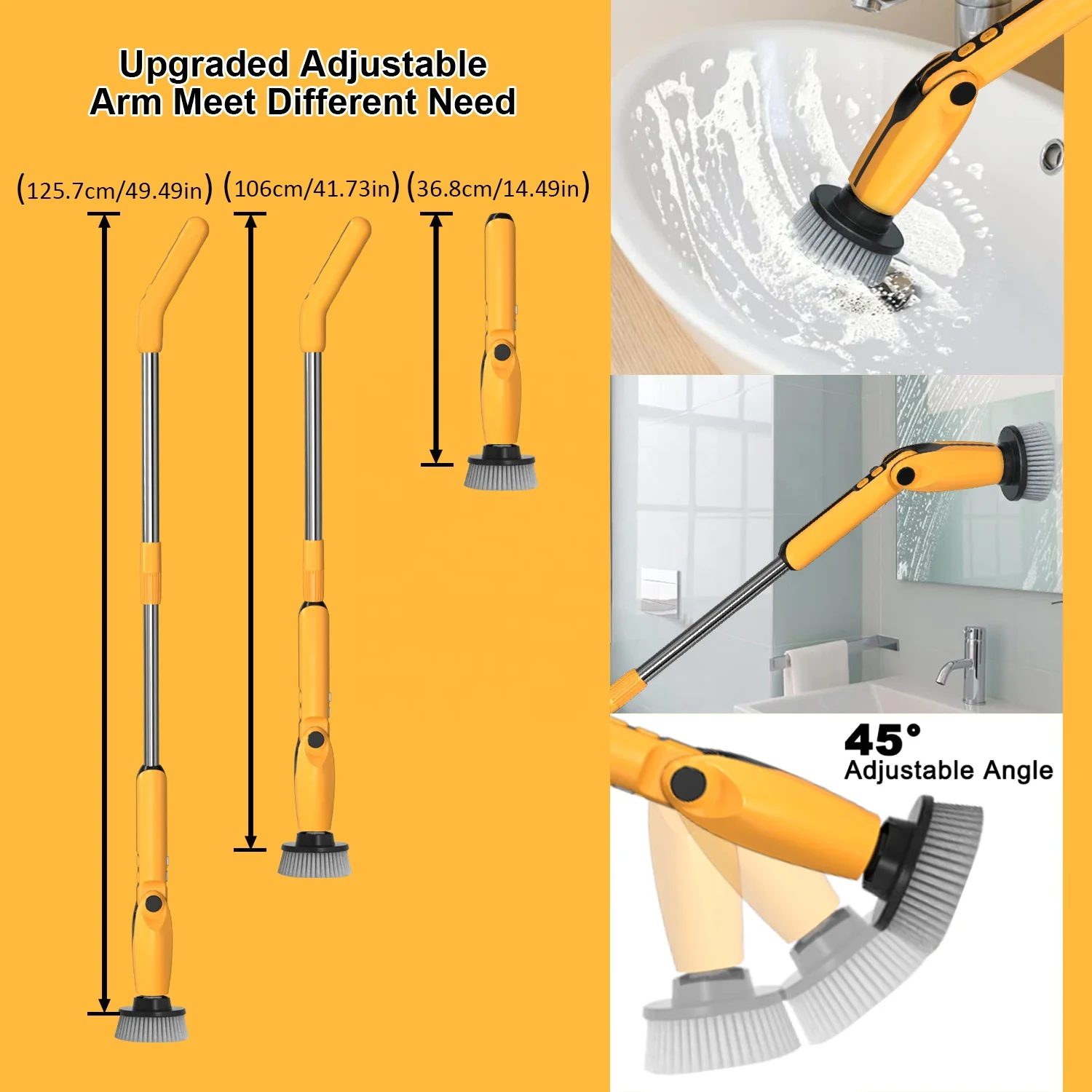 Upgraded Adjustable Arm Meet Different Need

(125.7cm/49.49in) (106cm/41.73in) (36.8cm/14.49in)

45°
Adjustable Angle