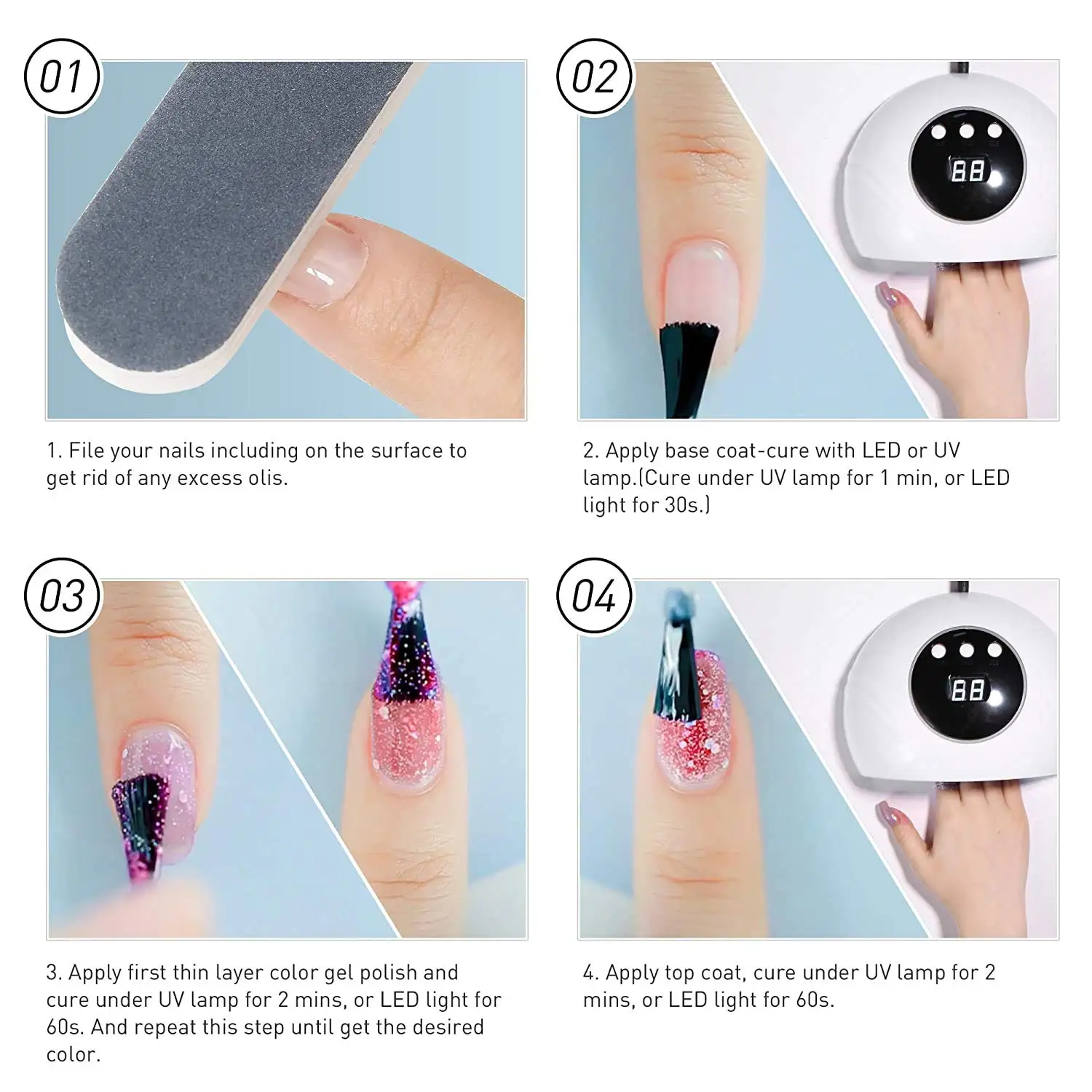 01

1. File your nails including on the surface to get rid of any excess olis.

02

88

2. Apply base coat-cure with LED or UV lamp.(Cure under UV lamp for 1 min, or LED light for 30s.)

03

3. Apply first thin layer color gel polish and cure under UV lamp for 2 mins, or LED light for 60s. And repeat this step until get the desired color.

04

88

4. Apply top coat, cure under UV lamp for 2 mins, or LED light for 60s.