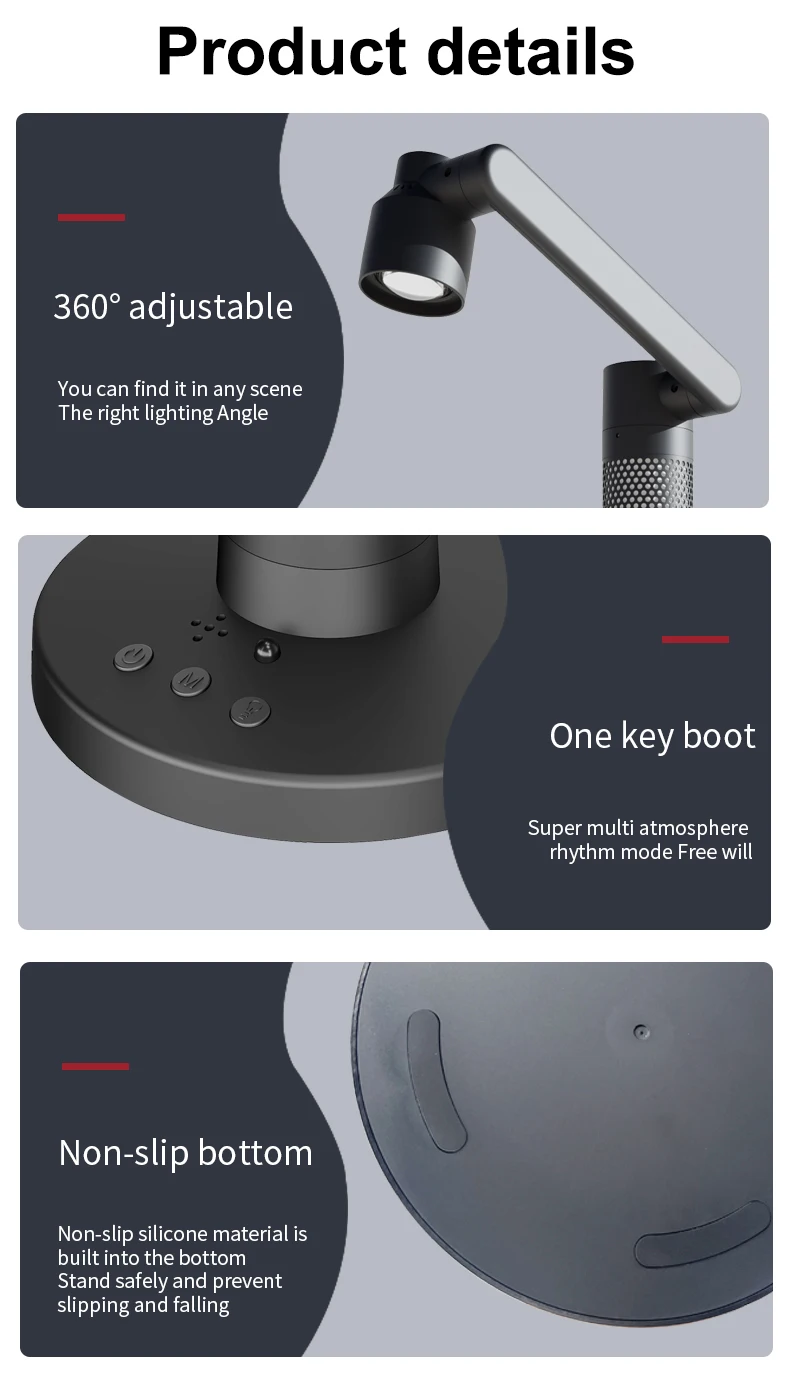 Product details

360° adjustable

You can find it in any scene
The right lighting Angle

M

One key boot

Super multi atmosphere
rhythm mode Free will

Non-slip bottom

Non-slip silicone material is built into the bottom
Stand safely and prevent slipping and falling