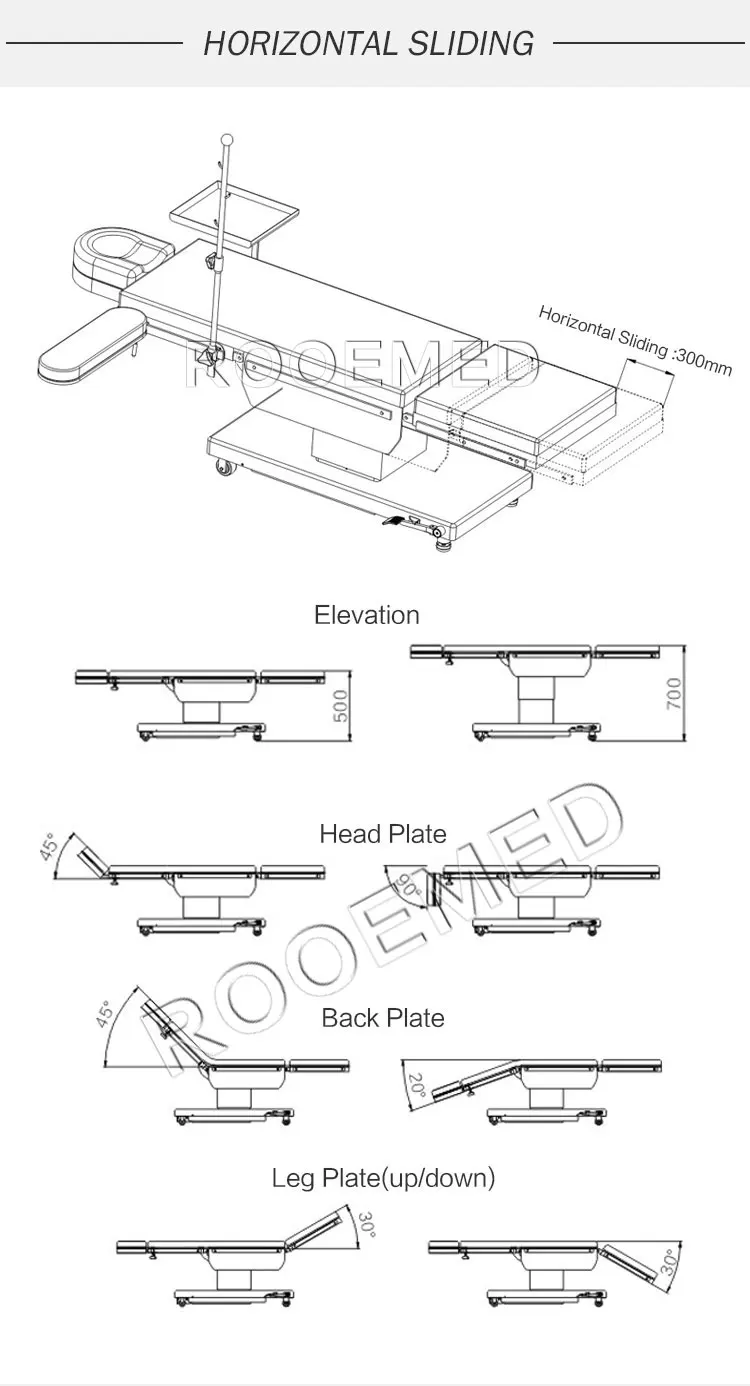 HORIZONTAL SLIDING

Horizontal Sliding :300mm

ROOEMED

Elevation

500

700

Head Plate

45°

90°

ROOEMED

Back Plate

45°

20°

Leg Plate(up/down)

30°

30°