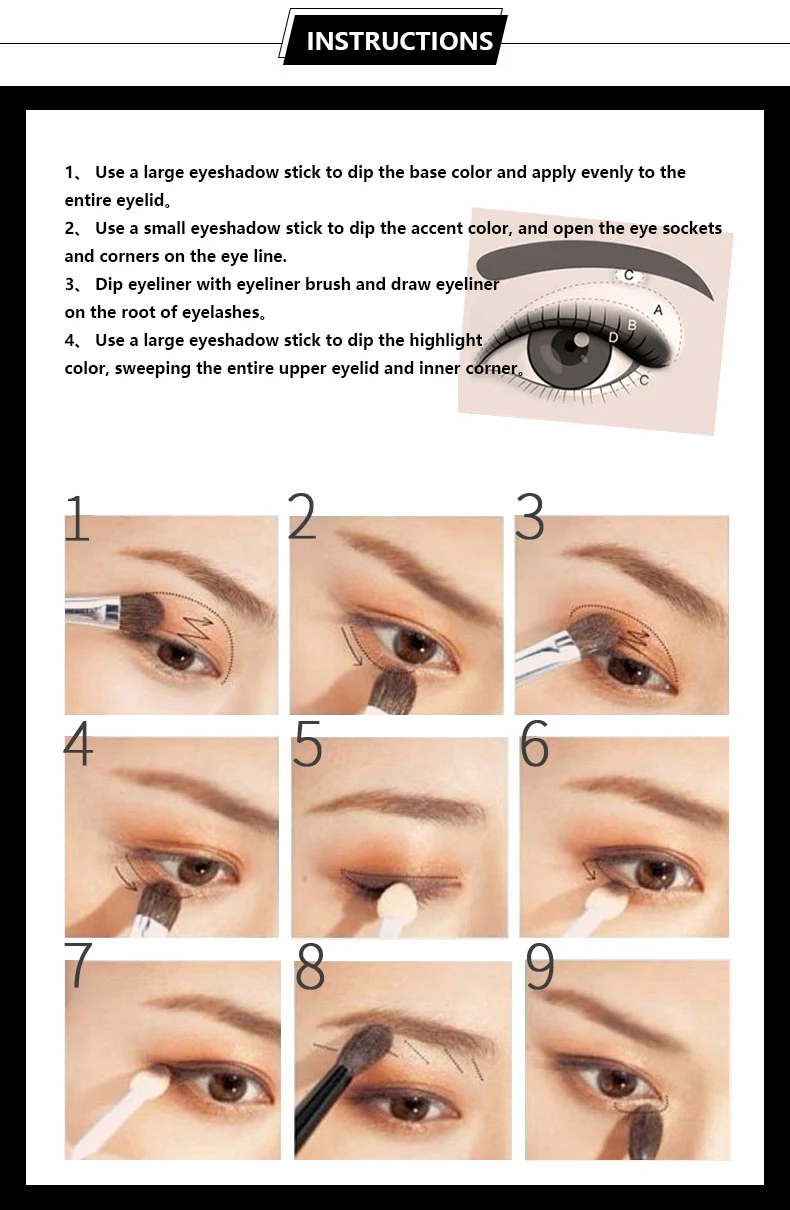 INSTRUCTIONS

1、 Use a large eyeshadow stick to dip the base color and apply evenly to the entire eyelid。

2、 Use a small eyeshadow stick to dip the accent color, and open the eye sockets and corners on the eye line.

3、 Dip eyeliner with eyeliner brush and draw eyeliner on the root of eyelashes。

4、 Use a large eyeshadow stick to dip the highlight color, sweeping the entire upper eyelid and inner corner。

C
A
B
D
C

1
2
3
4
5
6
7
8
9