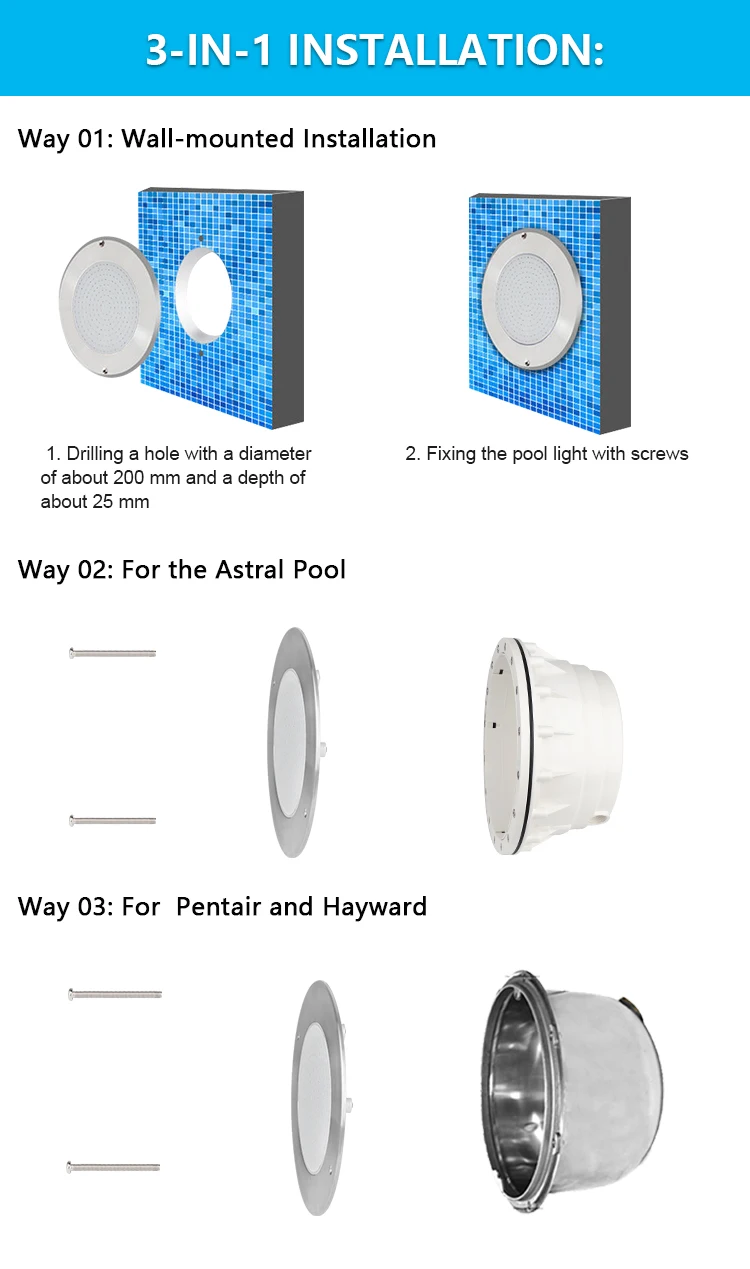 3-IN-1 INSTALLATION:

Way 01: Wall-mounted Installation

1. Drilling a hole with a diameter of about 200 mm and a depth of about 25 mm

2. Fixing the pool light with screws

Way 02: For the Astral Pool

Way 03: For  Pentair and Hayward