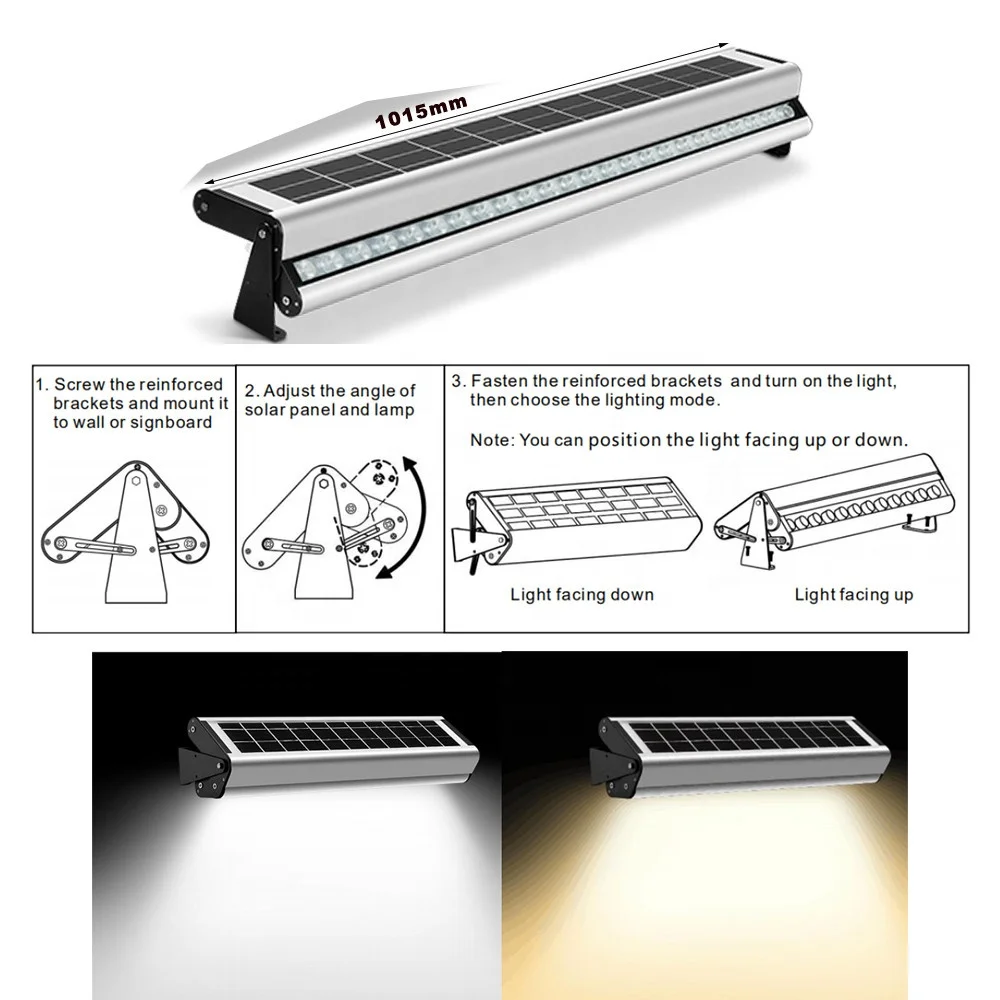 1015mm

1. Screw the reinforced brackets and mount it to wall or signboard

2. Adjust the angle of solar panel and lamp

3. Fasten the reinforced brackets and turn on the light, then choose the lighting mode.

Note: You can position the light facing up or down.

Light facing down

Light facing up