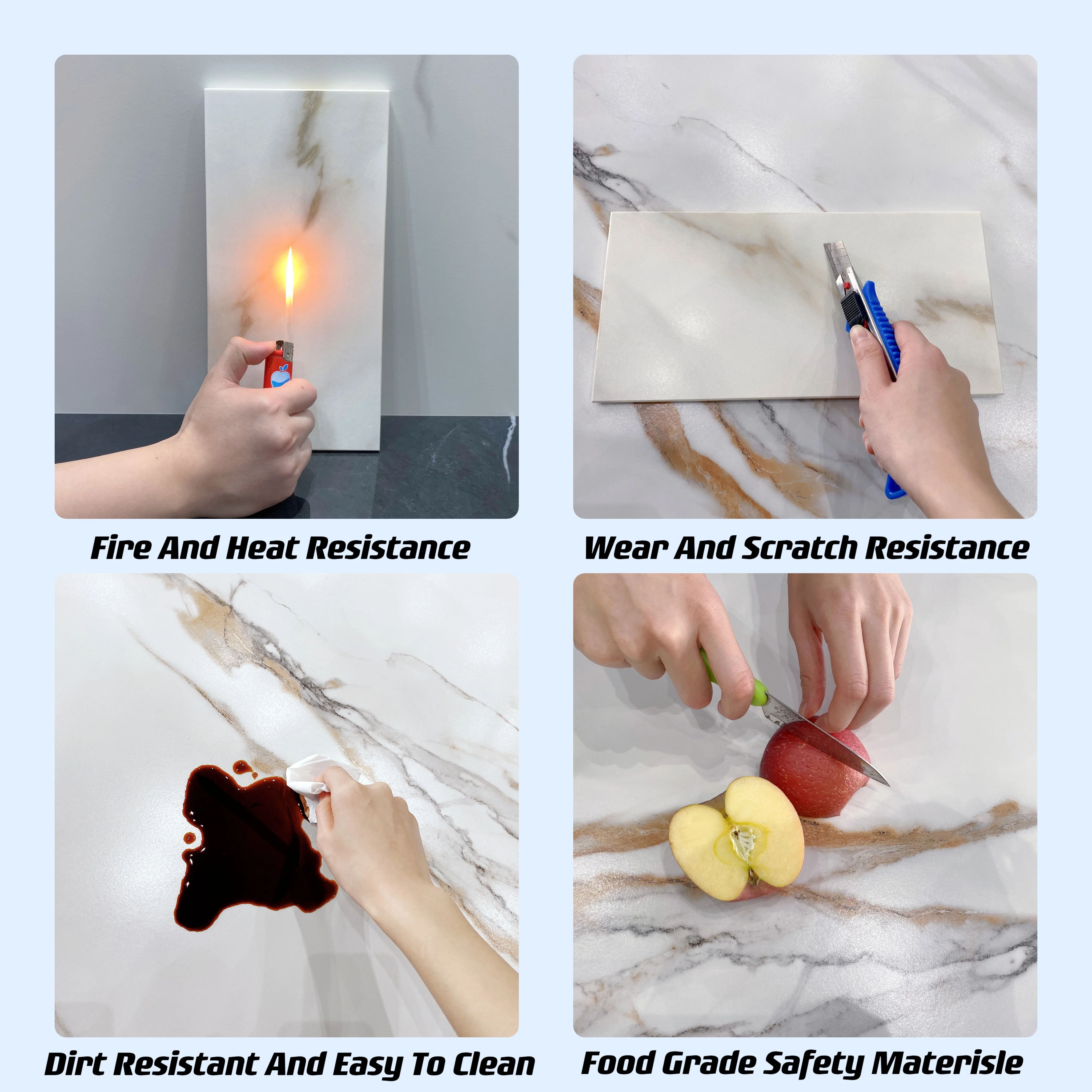 Fire And Heat Resistance

Wear And Scratch Resistance

Dirt Resistant And Easy To Clean

Food Grade Safety Materisle