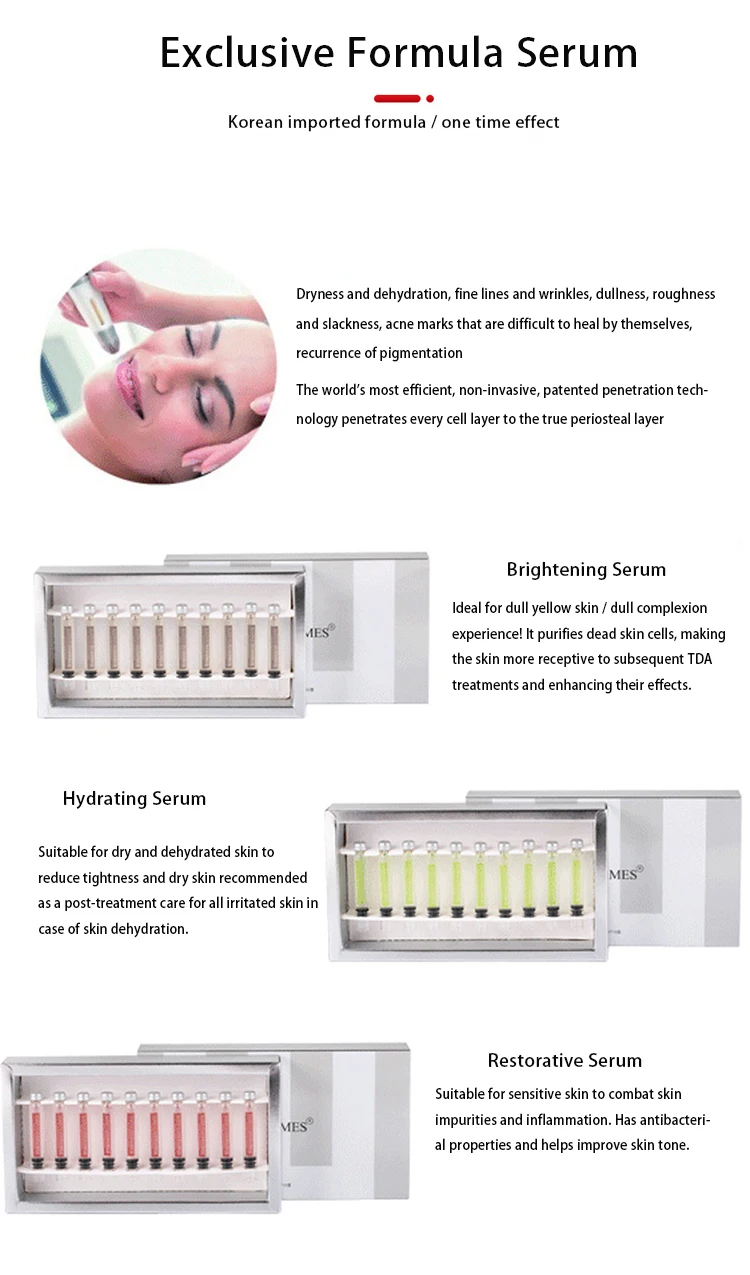 Exclusive Formula Serum

Korean imported formula / one time effect

Dryness and dehydration, fine lines and wrinkles, dullness, roughness and slackness, acne marks that are difficult to heal by themselves, recurrence of pigmentation

The world's most efficient, non-invasive, patented penetration technology penetrates every cell layer to the true periosteal layer

MES®

Brightening Serum

Ideal for dull yellow skin / dull complexion experience! It purifies dead skin cells, making the skin more receptive to subsequent TDA treatments and enhancing their effects.

Hydrating Serum

Suitable for dry and dehydrated skin to reduce tightness and dry skin recommended as a post-treatment care for all irritated skin in case of skin dehydration.

MES®

MES®

Restorative Serum

Suitable for sensitive skin to combat skin impurities and inflammation. Has antibacterial properties and helps improve skin tone.