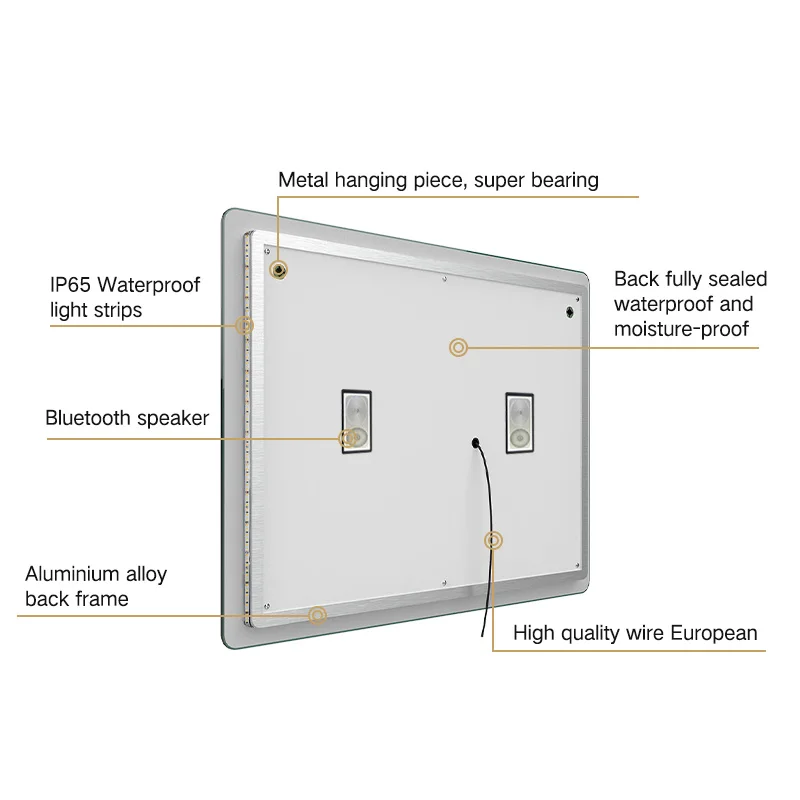 Metal hanging piece, super bearing

IP65 Waterproof light strips

Back fully sealed waterproof and moisture-proof

Bluetooth speaker

Aluminium alloy back frame

High quality wire European