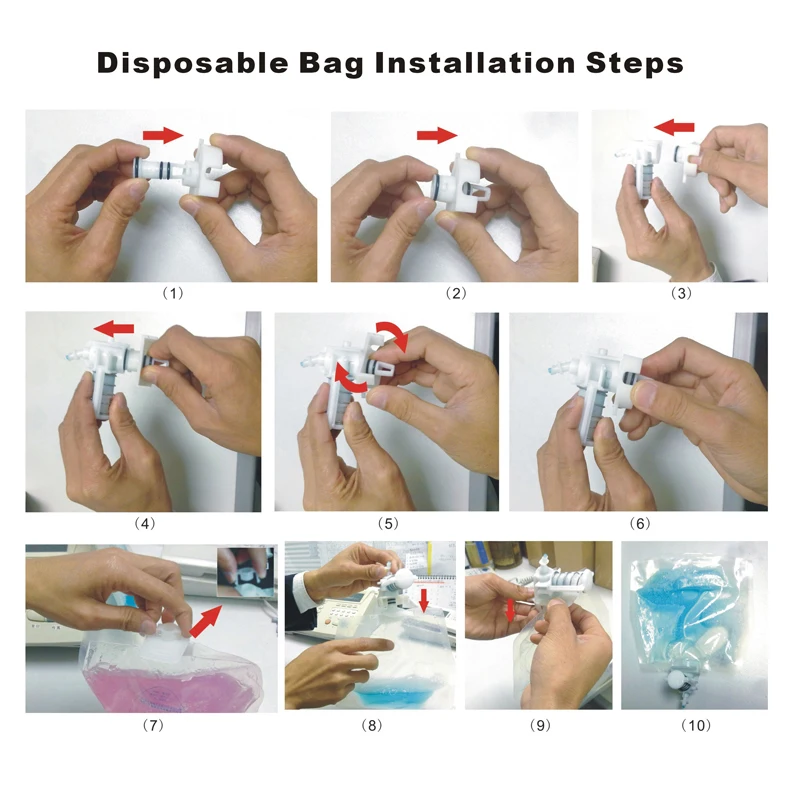 Disposable Bag Installation Steps

(1)

(2)

(3)

(4)

(5)

(6)

(7)

(8)

(9)

(10)