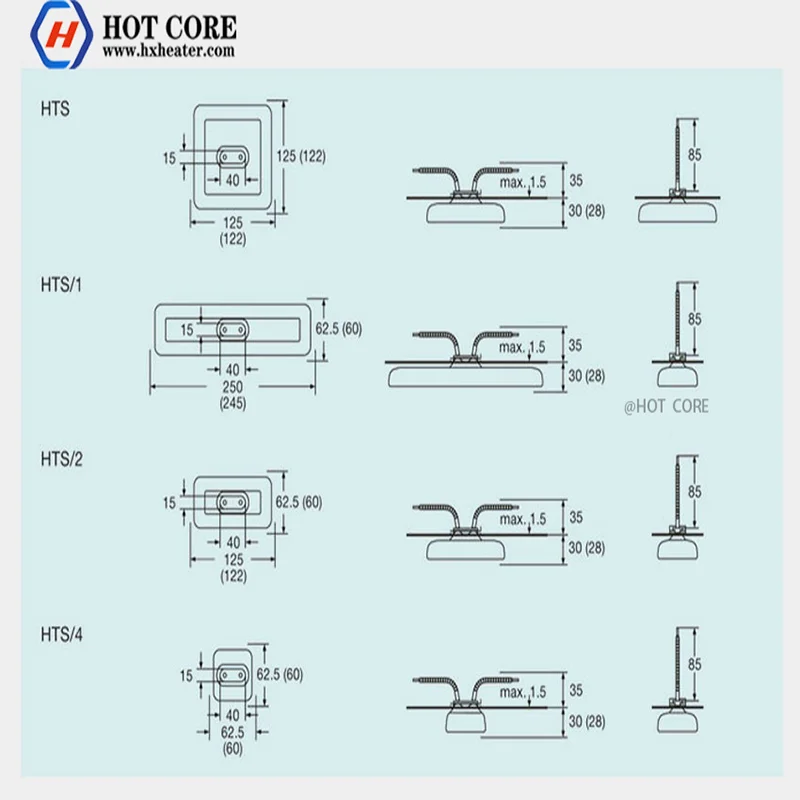 H HOT CORE
www.hxheater.com

HTS

15
40
125 (122)
125
(122)
max. 1.5
35
30 (28)
85

HTS/1

15
40
62.5 (60)
250
(245)
max. 1.5
35
30 (28)
85
@HOT CORE

HTS/2

15
40
62.5 (60)
125
(122)
max. 1.5
35
30 (28)
85

HTS/4

15
40
62.5 (60)
62.5
(60)
max. 1.5
35
30 (28)
85