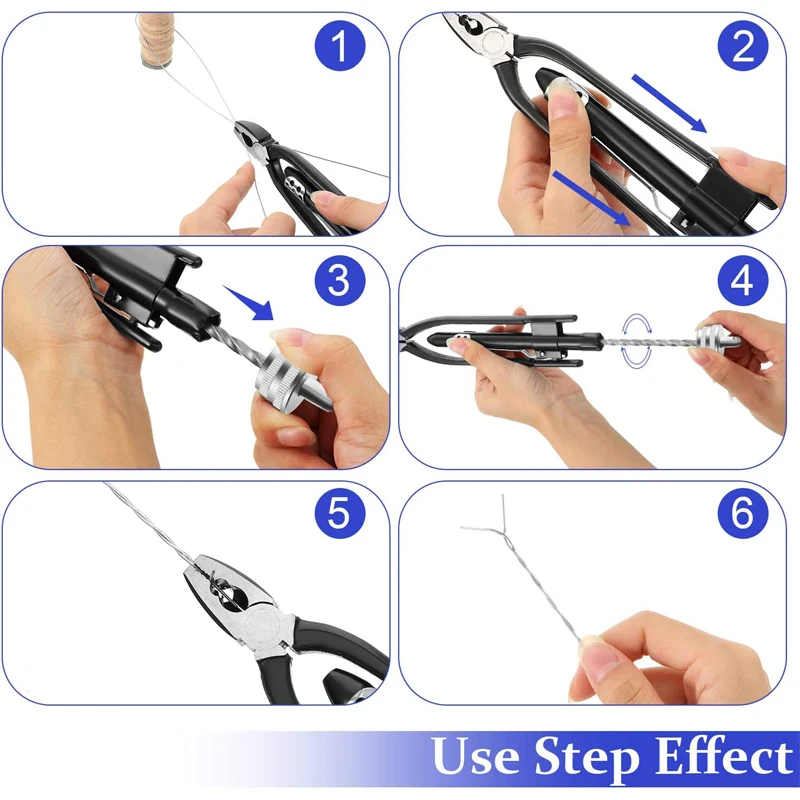 1

2

3

4

5

6

Use Step Effect