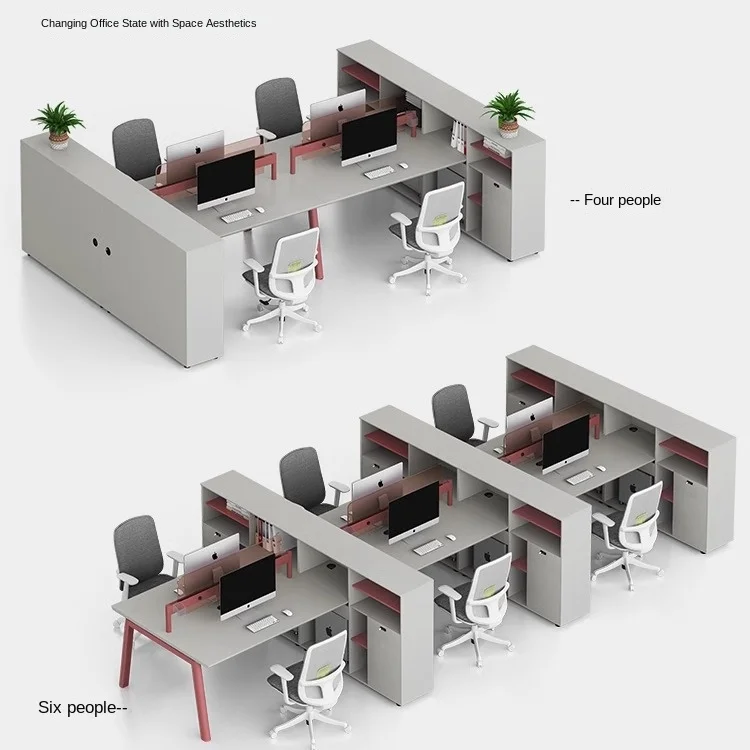 Changing Office State with Space Aesthetics

-- Four people

Six people--