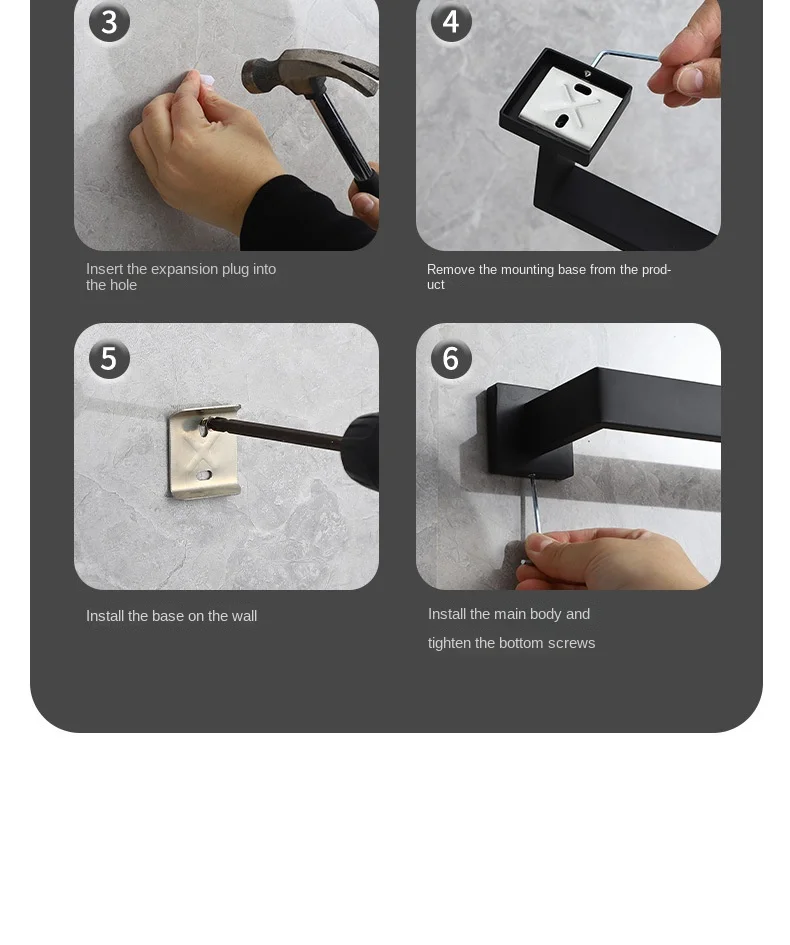 3

Insert the expansion plug into the hole

4

Remove the mounting base from the product

5

Install the base on the wall

6

Install the main body and tighten the bottom screws