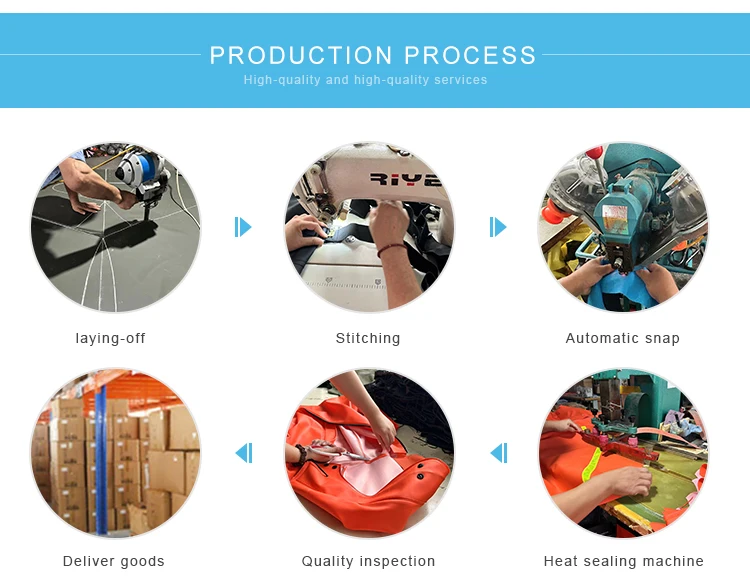 PRODUCTION PROCESS
High-quality and high-quality services

RIYE

laying-off

Stitching

Automatic snap

Deliver goods

Quality inspection

Heat sealing machine