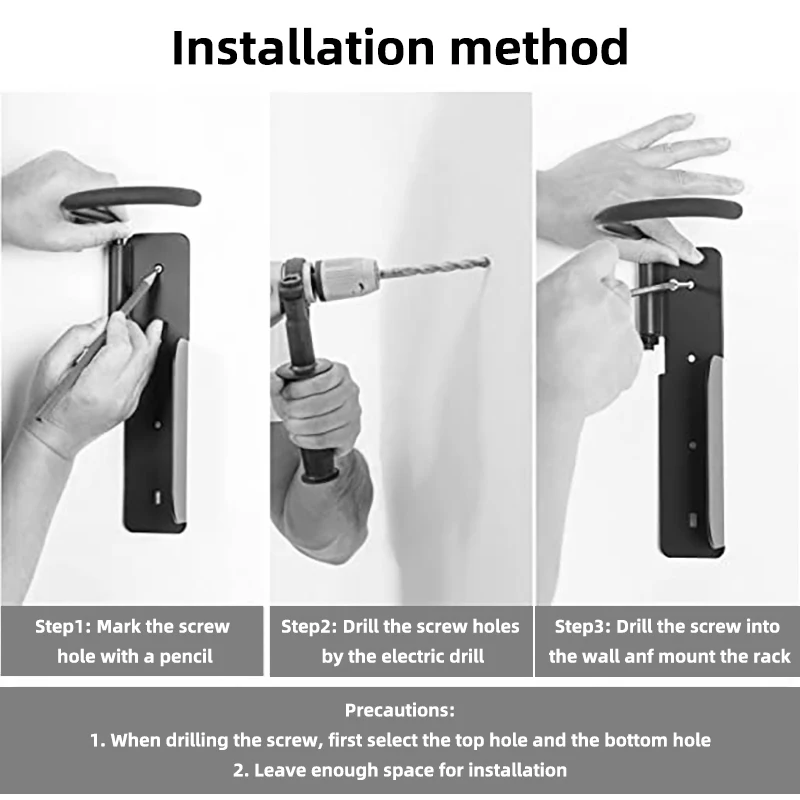 Installation method

Step1: Mark the screw hole with a pencil

Step2: Drill the screw holes by the electric drill

Step3: Drill the screw into the wall anf mount the rack

Precautions:
1. When drilling the screw, first select the top hole and the bottom hole
2. Leave enough space for installation