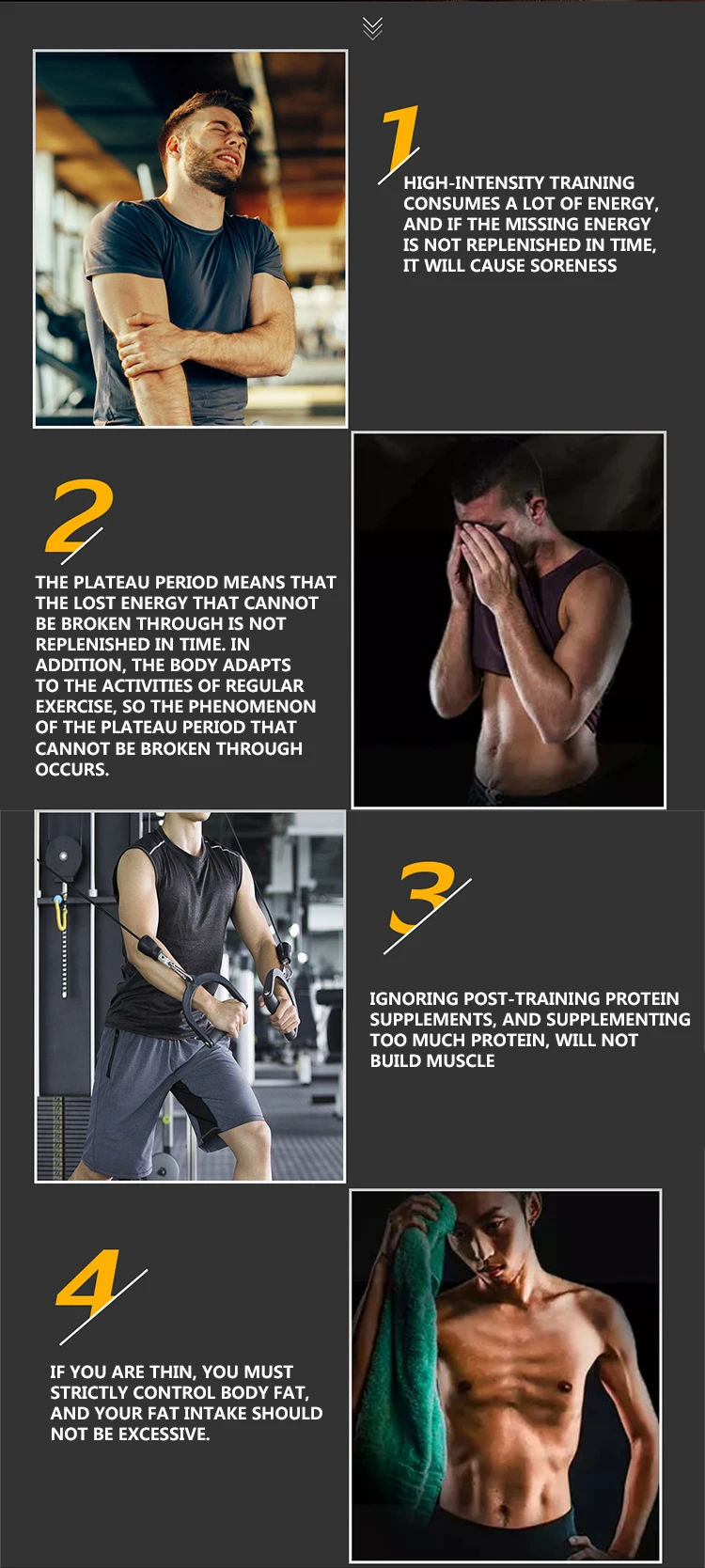 1

HIGH-INTENSITY TRAINING CONSUMES A LOT OF ENERGY, AND IF THE MISSING ENERGY IS NOT REPLENISHED IN TIME, IT WILL CAUSE SORENESS

2

THE PLATEAU PERIOD MEANS THAT THE LOST ENERGY THAT CANNOT BE BROKEN THROUGH IS NOT REPLENISHED IN TIME. IN ADDITION, THE BODY ADAPTS TO THE ACTIVITIES OF REGULAR EXERCISE, SO THE PHENOMENON OF THE PLATEAU PERIOD THAT CANNOT BE BROKEN THROUGH OCCURS.

3

IGNORING POST-TRAINING PROTEIN SUPPLEMENTS, AND SUPPLEMENTING TOO MUCH PROTEIN, WILL NOT BUILD MUSCLE

4

IF YOU ARE THIN, YOU MUST STRICTLY CONTROL BODY FAT, AND YOUR FAT INTAKE SHOULD NOT BE EXCESSIVE.