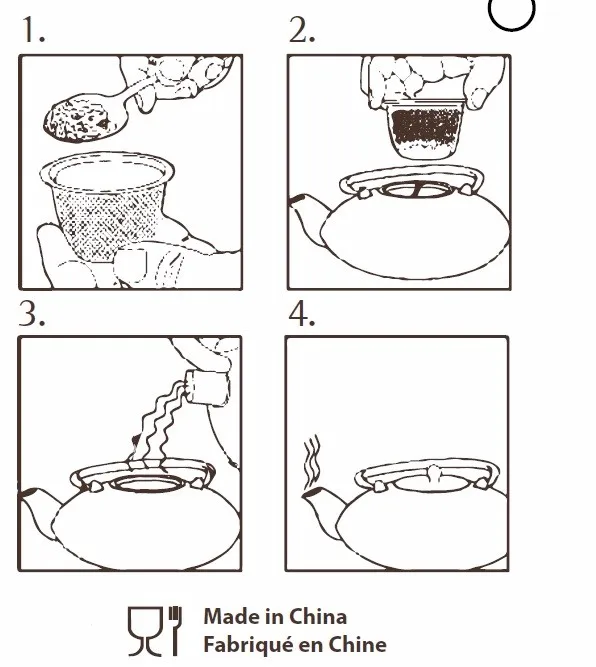 1.

2.

3.

4.

Made in China
Fabriqué en Chine