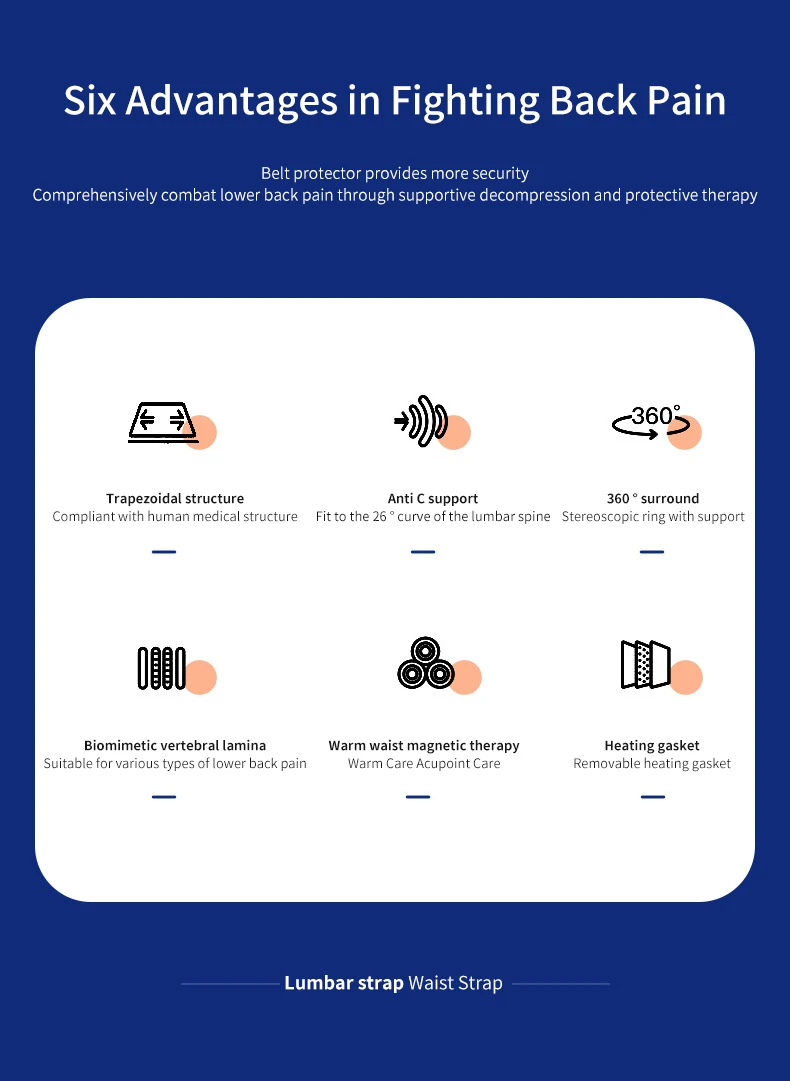 Six Advantages in Fighting Back Pain

Belt protector provides more security
Comprehensively combat lower back pain through supportive decompression and protective therapy

Trapezoidal structure
Compliant with human medical structure

360°

Anti C support
Fit to the 26 ° curve of the lumbar spine

360 ° surround
Stereoscopic ring with support

Biomimetic vertebral lamina
Suitable for various types of lower back pain

Warm waist magnetic therapy
Warm Care Acupoint Care

Heating gasket
Removable heating gasket

Lumbar strap Waist Strap