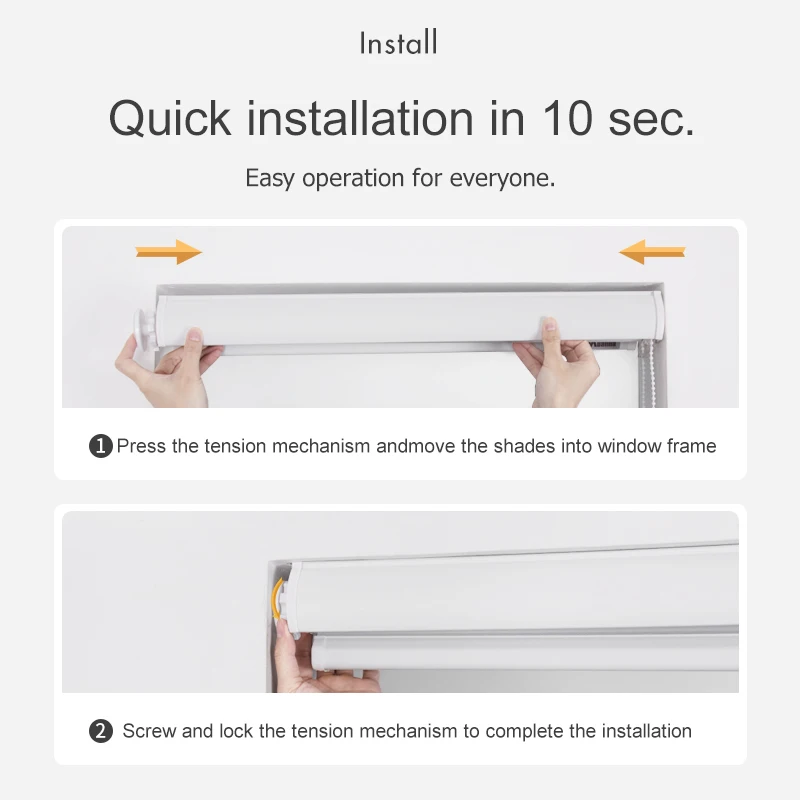 Install

Quick installation in 10 sec.

Easy operation for everyone.

❶ Press the tension mechanism andmove the shades into window frame

❷ Screw and lock the tension mechanism to complete the installation