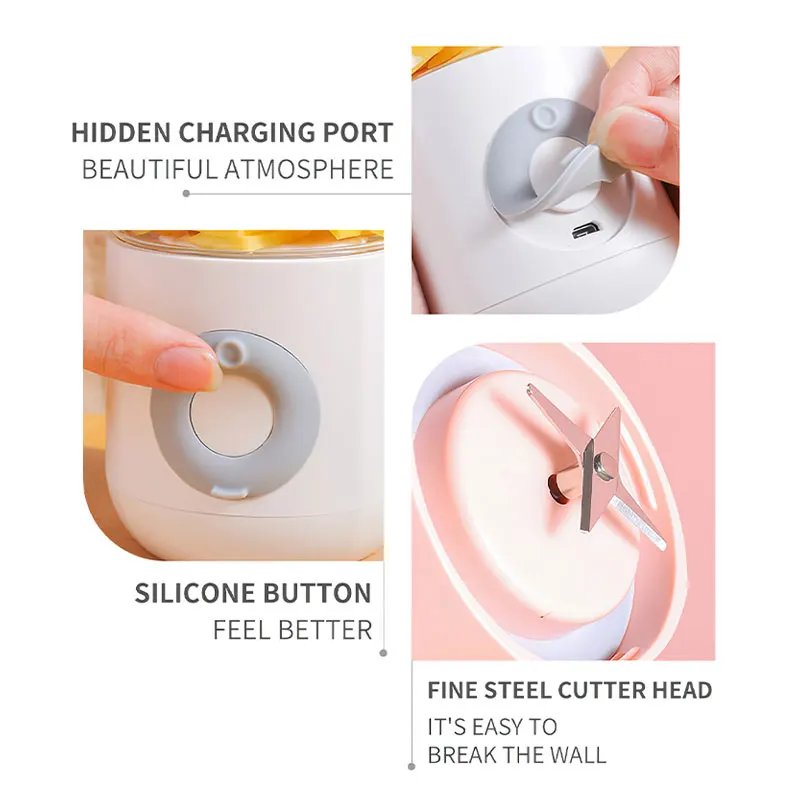 HIDDEN CHARGING PORT
BEAUTIFUL ATMOSPHERE

SILICONE BUTTON
FEEL BETTER

FINE STEEL CUTTER HEAD
IT'S EASY TO
BREAK THE WALL