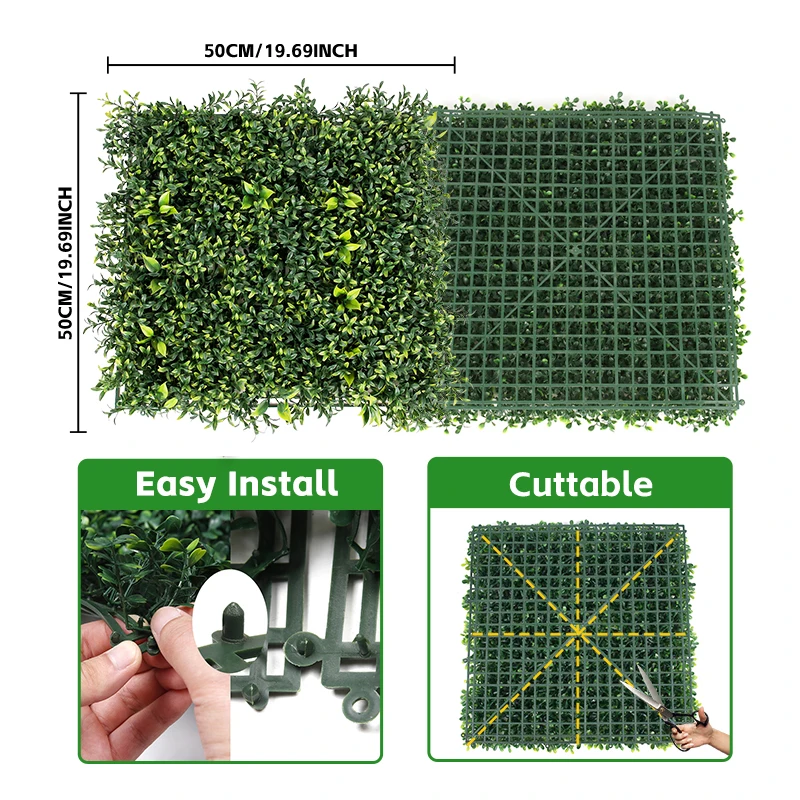 50CM/19.69INCH

50CM/19.69INCH

Easy Install

Cuttable