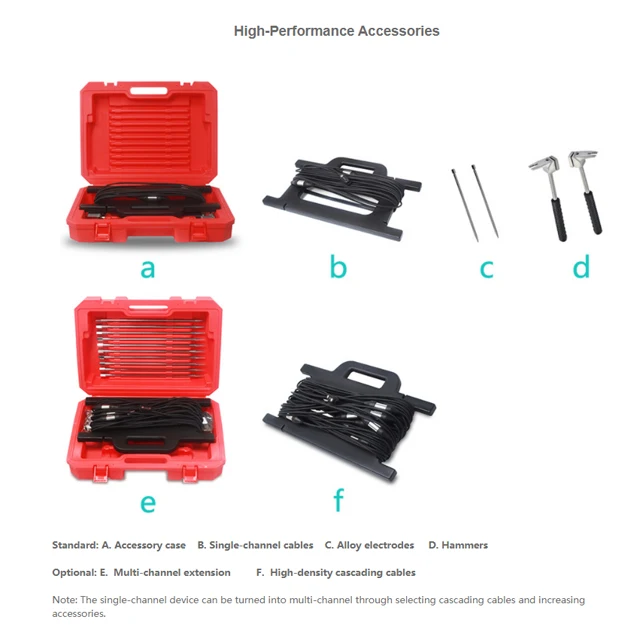 High-Performance Accessories

a

b

c

d

e

f

Standard: A. Accessory case B. Single-channel cables C. Alloy electrodes D. Hammers

Optional: E. Multi-channel extension F. High-density cascading cables

Note: The single-channel device can be turned into multi-channel through selecting cascading cables and increasing accessories.