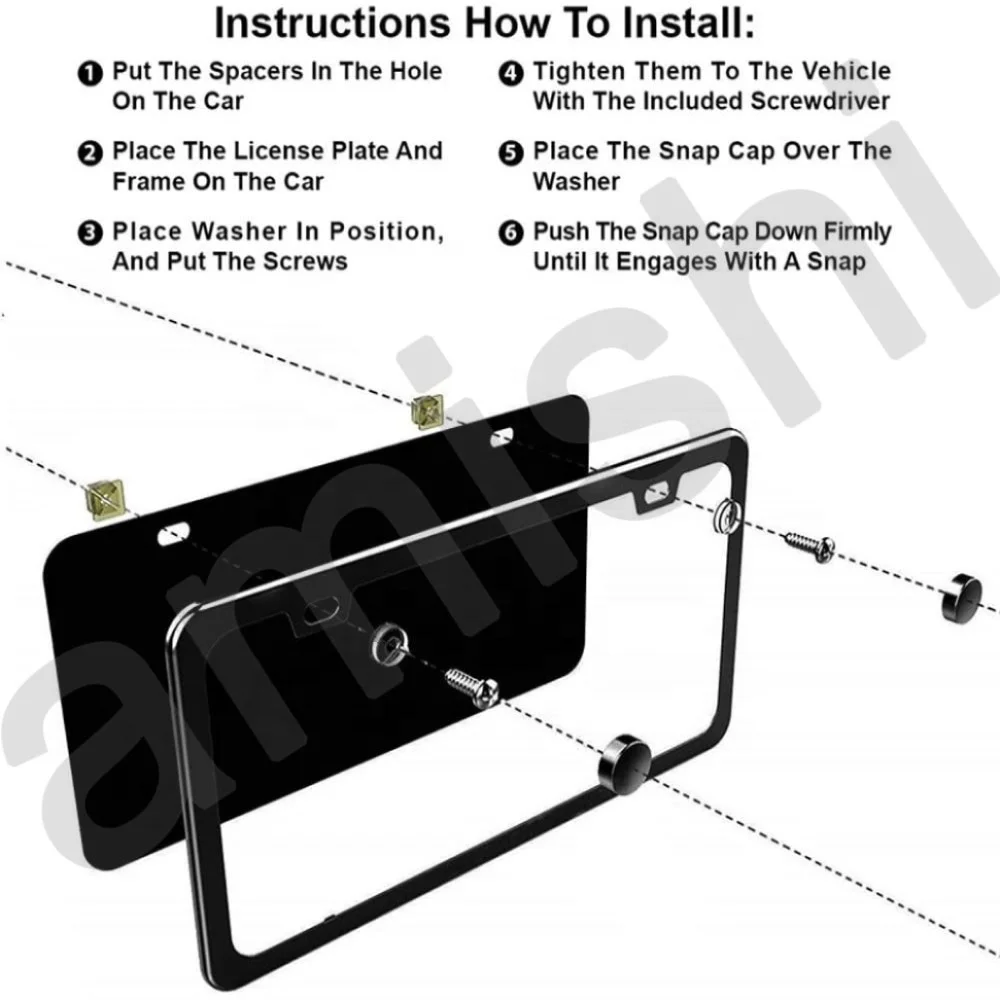 Instructions How To Install:

❶ Put The Spacers In The Hole On The Car

❷ Place The License Plate And Frame On The Car

❸ Place Washer In Position, And Put The Screws

❹ Tighten Them To The Vehicle With The Included Screwdriver

❺ Place The Snap Cap Over The Washer

❻ Push The Snap Cap Down Firmly Until It Engages With A Snap

amishi