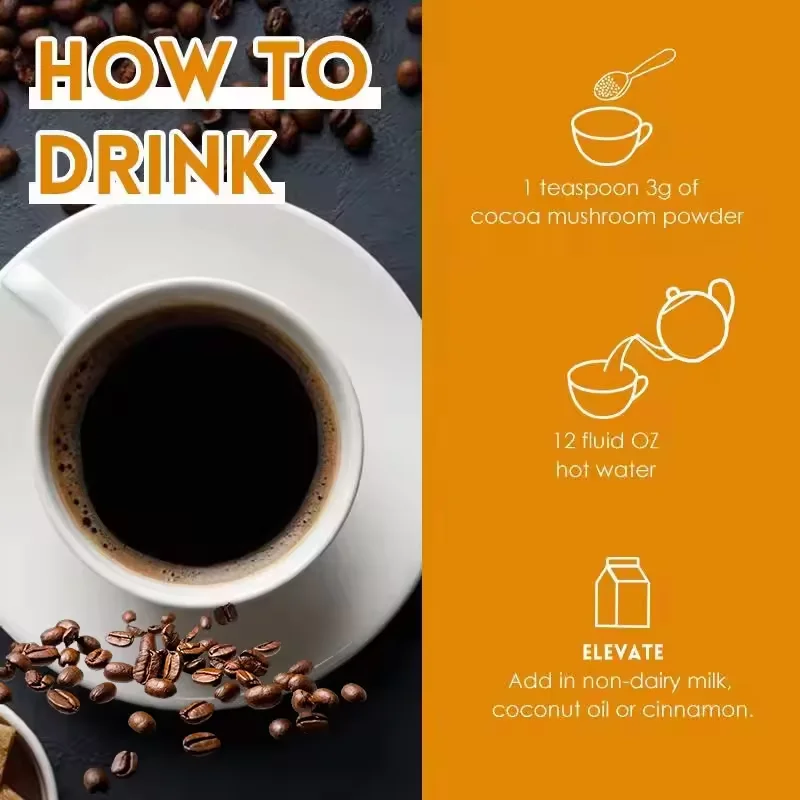 HOW TO DRINK

1 teaspoon 3g of cocoa mushroom powder

12 fluid OZ hot water

ELEVATE
Add in non-dairy milk, coconut oil or cinnamon.