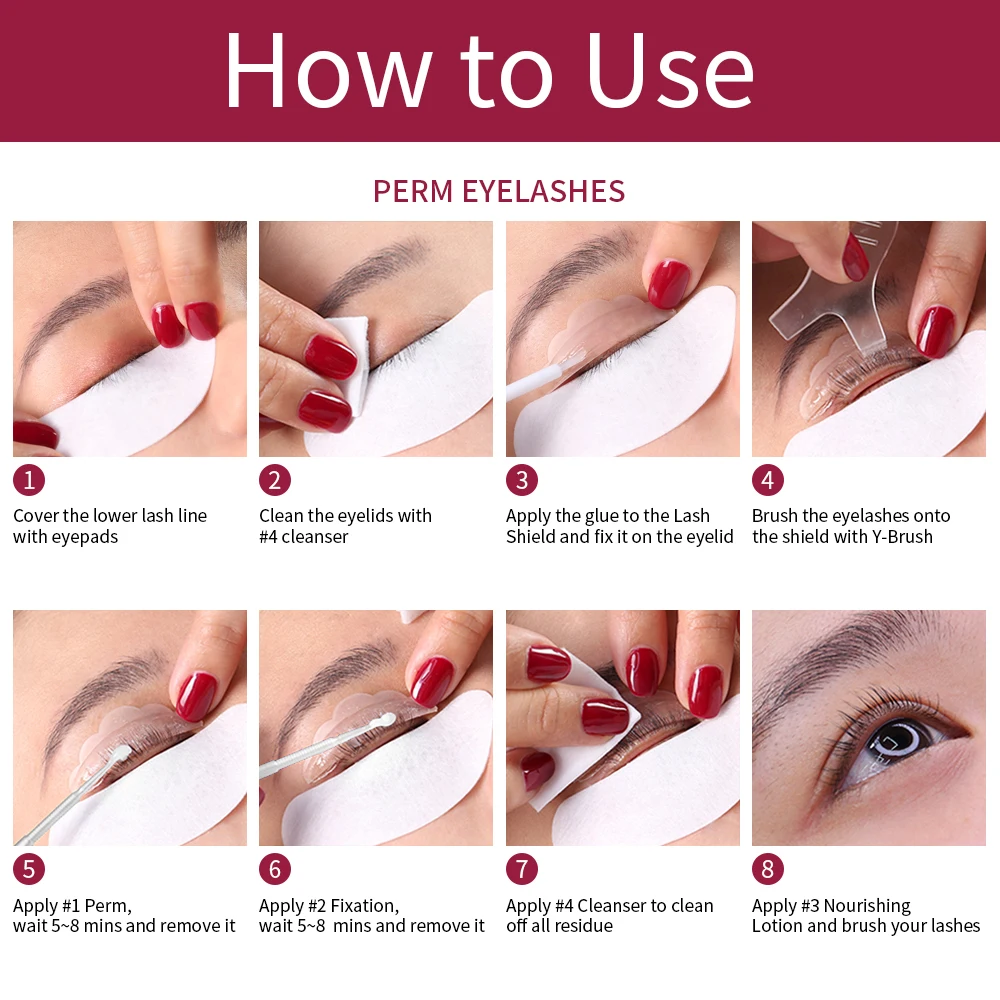 How to Use

PERM EYELASHES

1
Cover the lower lash line with eyepads

2
Clean the eyelids with #4 cleanser

3
Apply the glue to the Lash Shield and fix it on the eyelid

4
Brush the eyelashes onto the shield with Y-Brush

5
Apply #1 Perm, wait 5~8 mins and remove it

6
Apply #2 Fixation, wait 5~8 mins and remove it

7
Apply #4 Cleanser to clean off all residue

8
Apply #3 Nourishing Lotion and brush your lashes