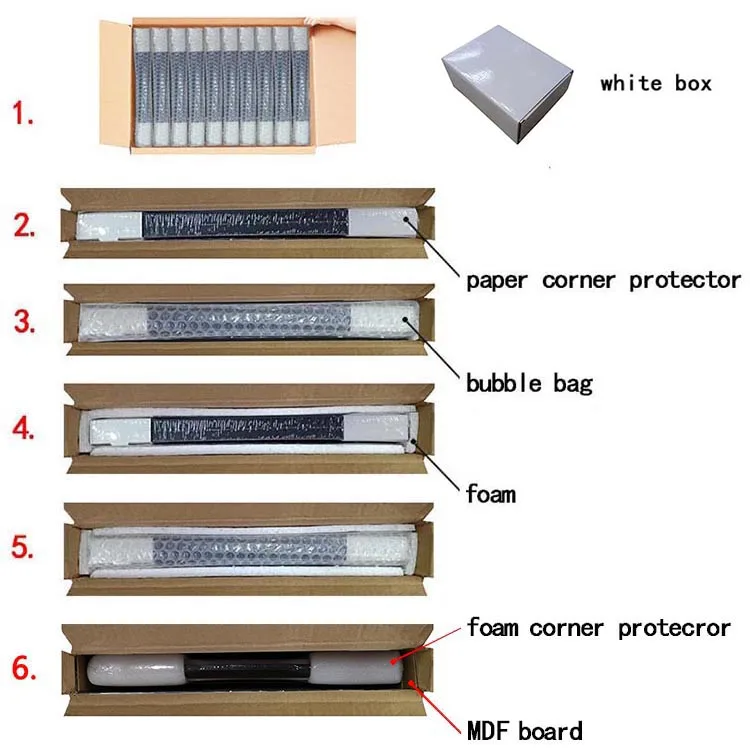 1.

white box

2.

paper corner protector

3.

bubble bag

4.

foam

5.

6.

foam corner protecror

MDF board