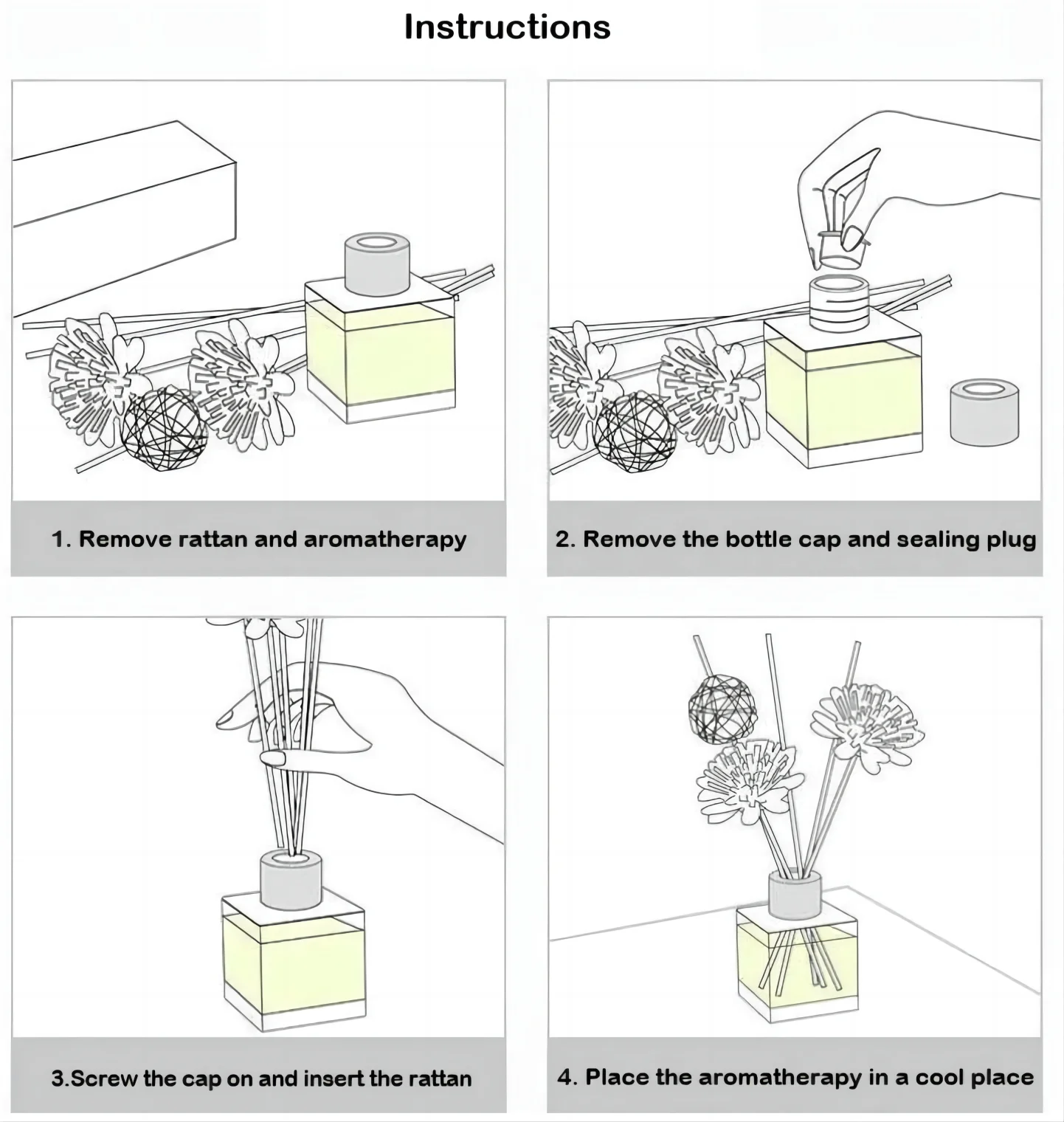 Instructions

1. Remove rattan and aromatherapy

2. Remove the bottle cap and sealing plug

3.Screw the cap on and insert the rattan

4. Place the aromatherapy in a cool place