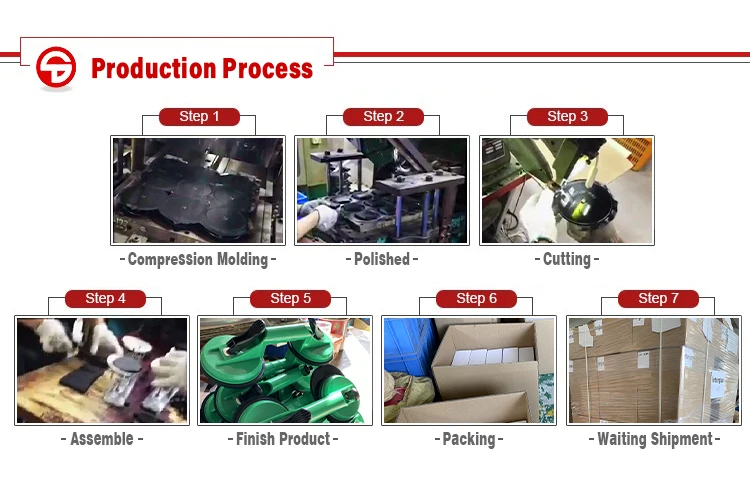 Production Process

Step 1
- Compression Molding -

Step 2
- Polished -

Step 3
- Cutting -

Step 4
- Assemble -

Step 5
- Finish Product -

Step 6
- Packing -

Step 7
- Waiting Shipment -