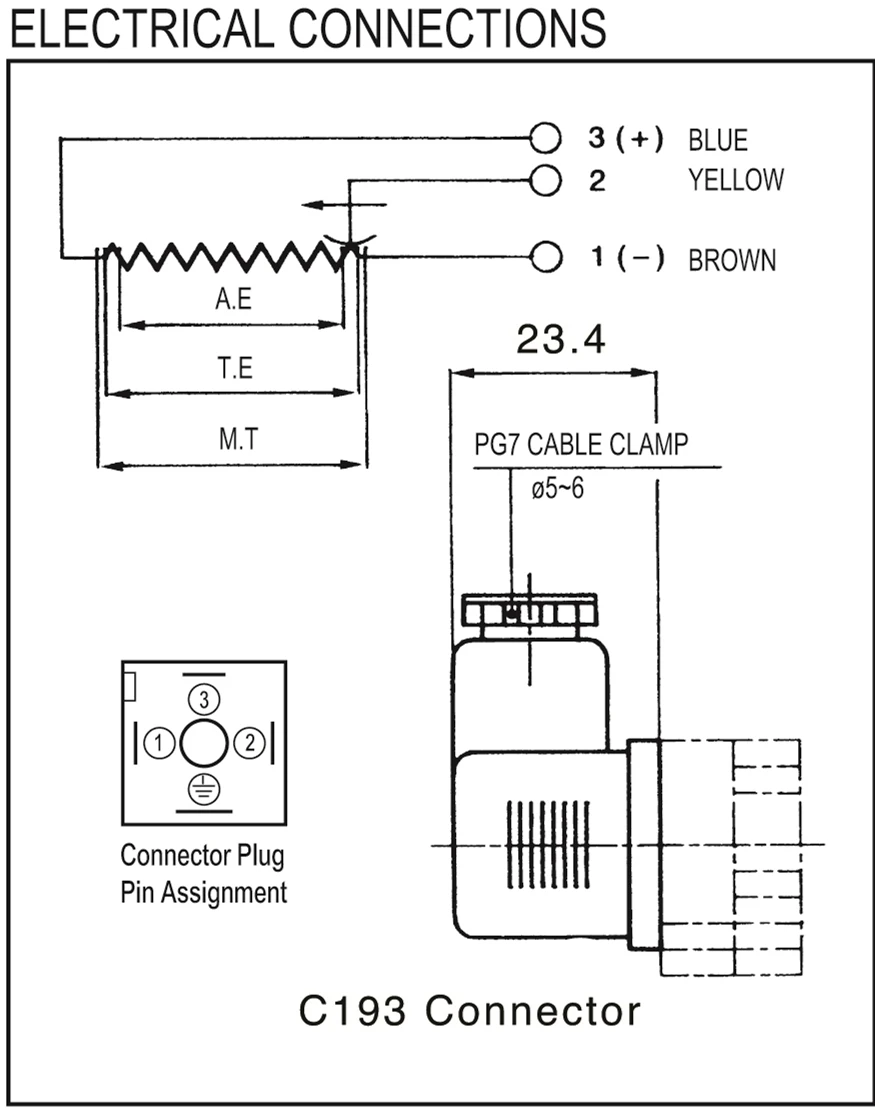 ELECTRICAL CONNECTIONS

3 (+) BLUE
2 YELLOW
1 (−) BROWN

A.E
T.E
M.T

23.4
PG7 CABLE CLAMP
ø5~6

3
1
2

Connector Plug
Pin Assignment

C193 Connector