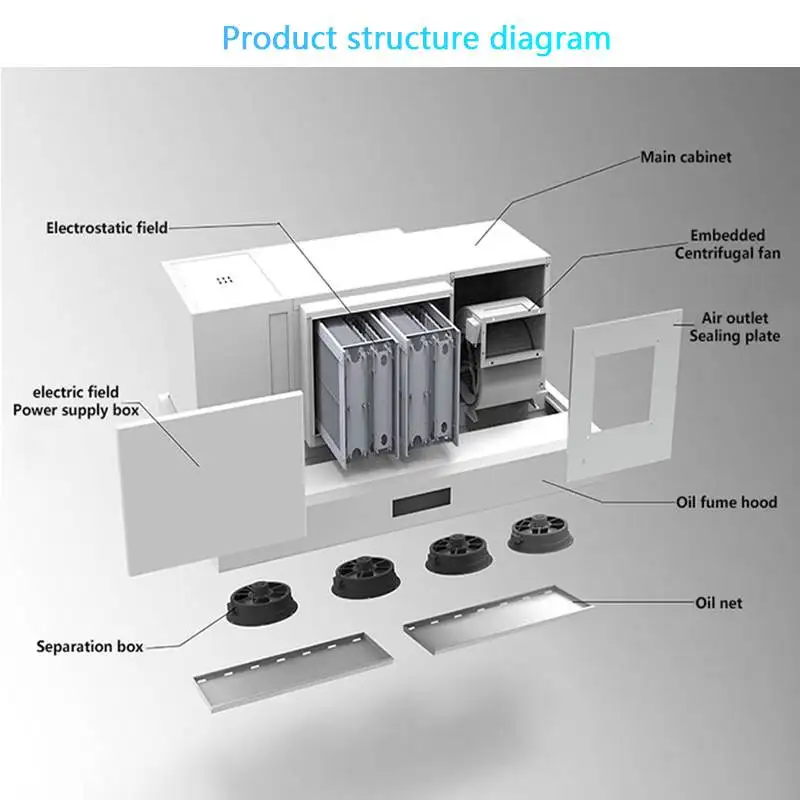 Product structure diagram

Main cabinet

Electrostatic field

Embedded
Centrifugal fan

Air outlet
Sealing plate

electric field
Power supply box

Oil fume hood

Oil net

Separation box