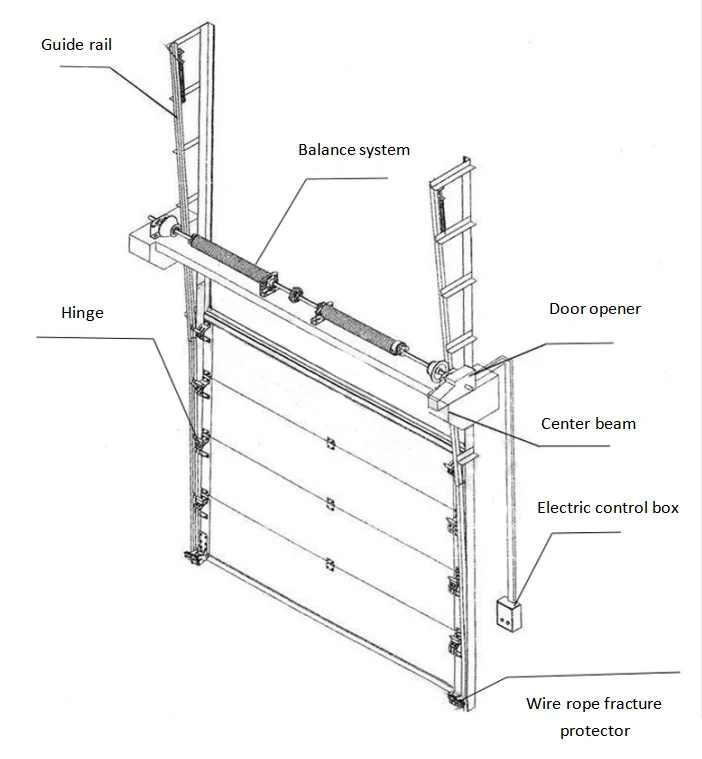 Guide rail

Balance system

Hinge

Door opener

Center beam

Electric control box

Wire rope fracture protector