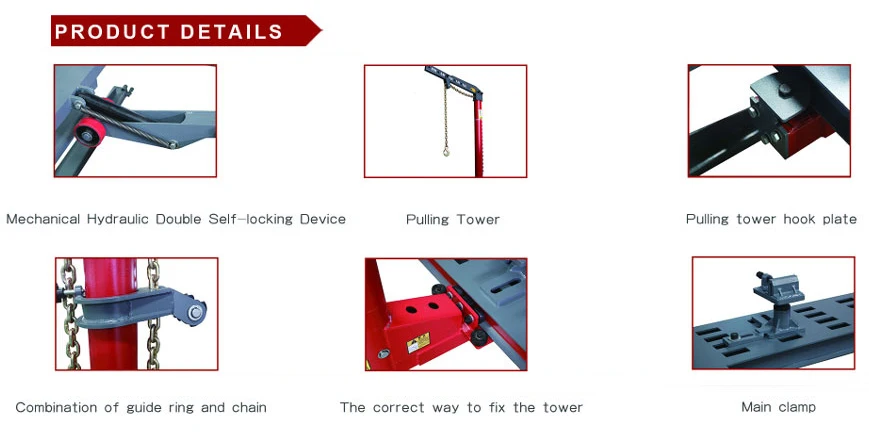 PRODUCT DETAILS

Mechanical Hydraulic Double Self-locking Device

Pulling Tower

Pulling tower hook plate

Combination of guide ring and chain

The correct way to fix the tower

Main clamp