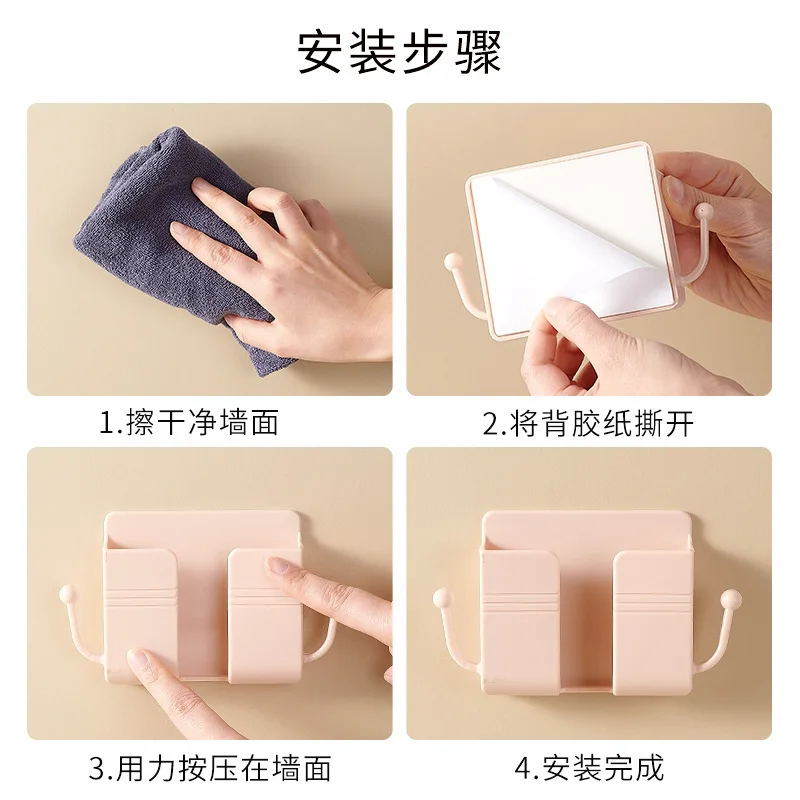 安装步骤

1.擦干净墙面

2.将背胶纸撕开

3.用力按压在墙面

4.安装完成