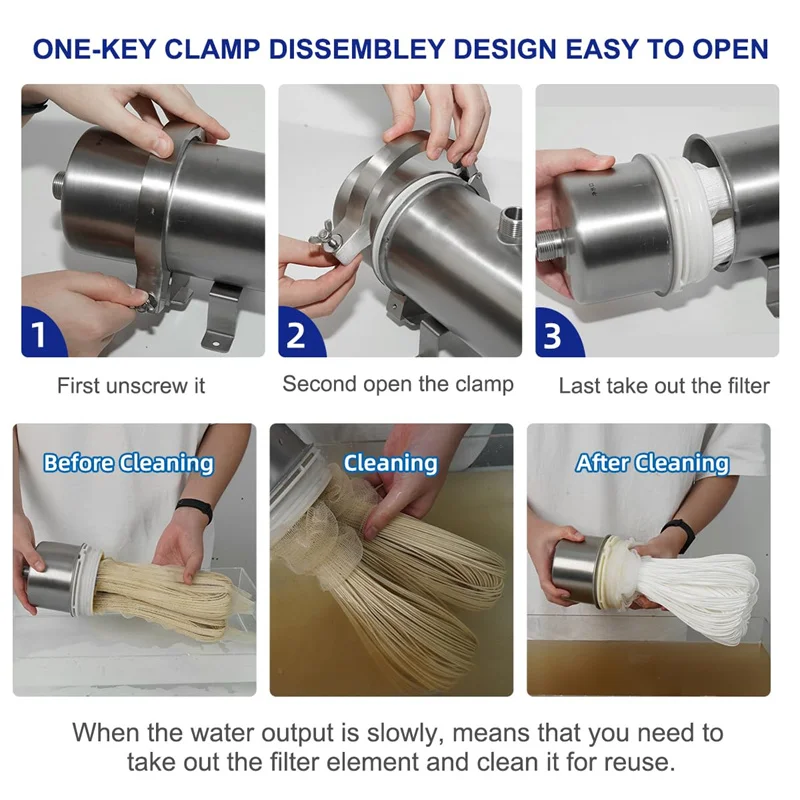 ONE-KEY CLAMP DISSEMBLEY DESIGN EASY TO OPEN

1
First unscrew it

2
Second open the clamp

3
Last take out the filter

Before Cleaning

Cleaning

After Cleaning

When the water output is slowly, means that you need to take out the filter element and clean it for reuse.