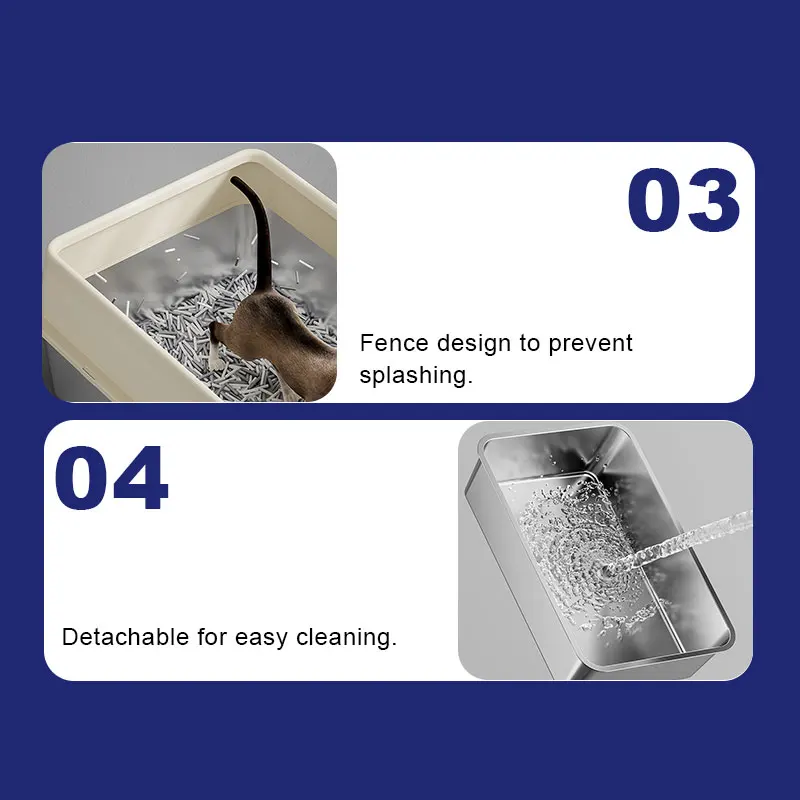 03

Fence design to prevent splashing.

04

Detachable for easy cleaning.