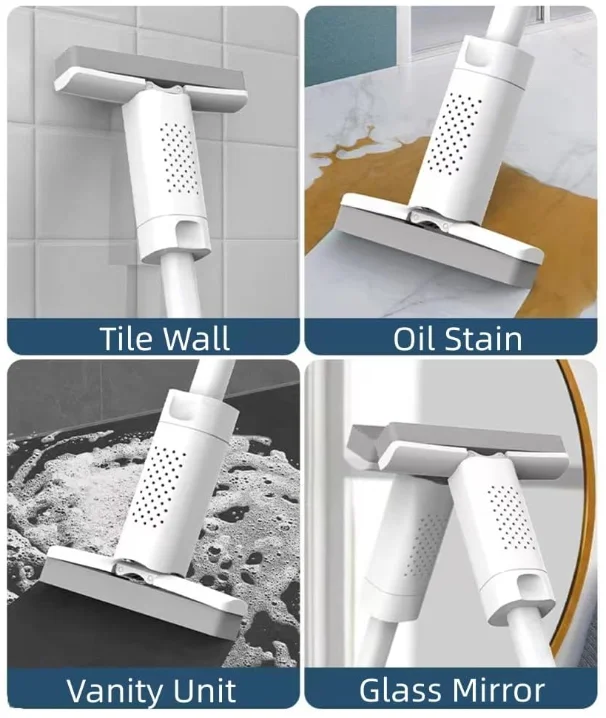 Tile Wall

Oil Stain

Vanity Unit

Glass Mirror