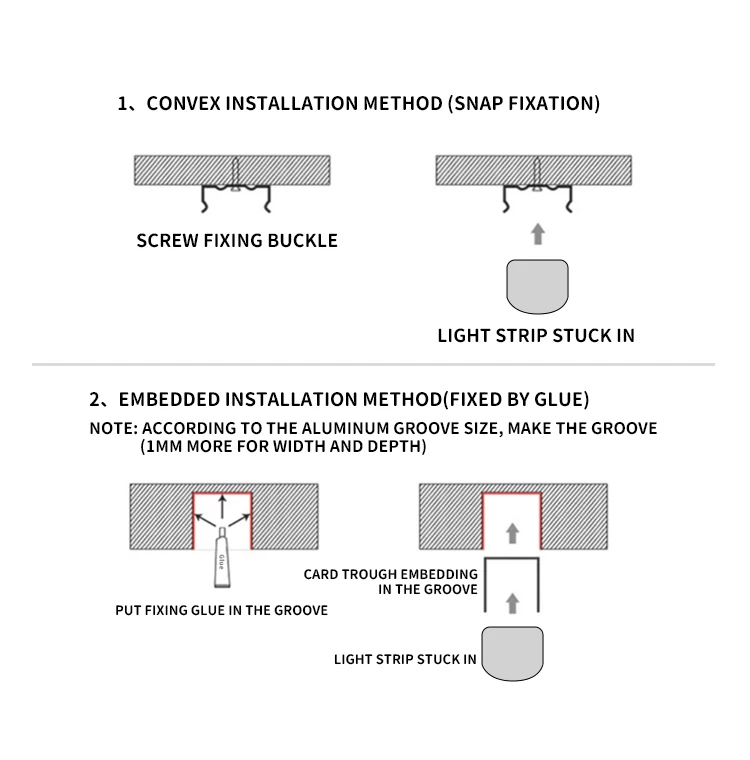 1、CONVEX INSTALLATION METHOD (SNAP FIXATION)

SCREW FIXING BUCKLE

LIGHT STRIP STUCK IN

2、EMBEDDED INSTALLATION METHOD(FIXED BY GLUE)

NOTE: ACCORDING TO THE ALUMINUM GROOVE SIZE, MAKE THE GROOVE (1MM MORE FOR WIDTH AND DEPTH)

Glue

PUT FIXING GLUE IN THE GROOVE

CARD TROUGH EMBEDDING IN THE GROOVE

LIGHT STRIP STUCK IN