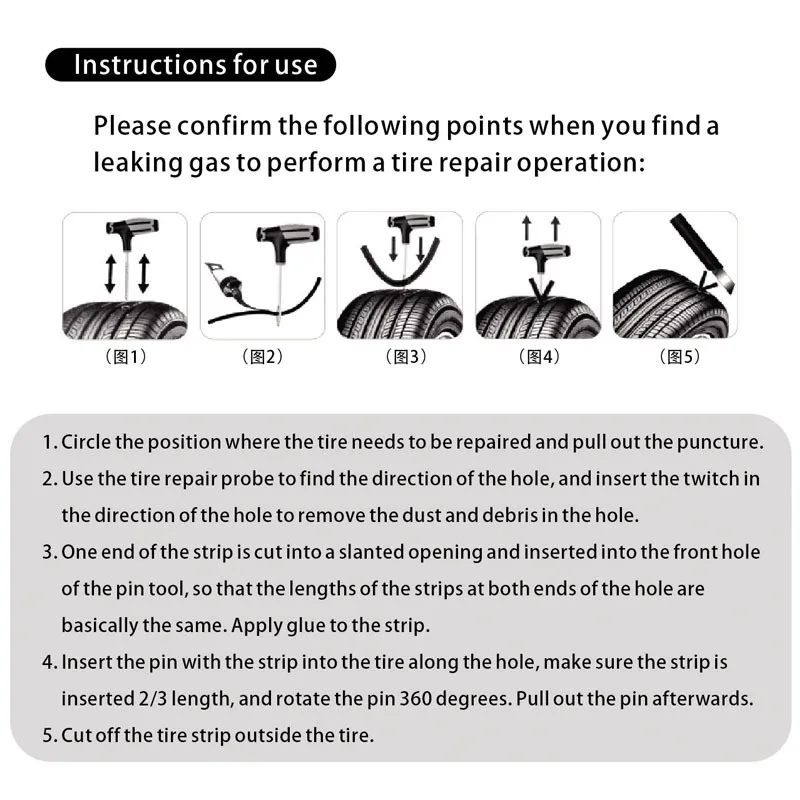 Instructions for use

Please confirm the following points when you find a leaking gas to perform a tire repair operation:

（图1） （图2） （图3） （图4） （图5）

1. Circle the position where the tire needs to be repaired and pull out the puncture.
2. Use the tire repair probe to find the direction of the hole, and insert the twitch in the direction of the hole to remove the dust and debris in the hole.
3. One end of the strip is cut into a slanted opening and inserted into the front hole of the pin tool, so that the lengths of the strips at both ends of the hole are basically the same. Apply glue to the strip.
4. Insert the pin with the strip into the tire along the hole, make sure the strip is inserted 2/3 length, and rotate the pin 360 degrees. Pull out the pin afterwards.
5. Cut off the tire strip outside the tire.