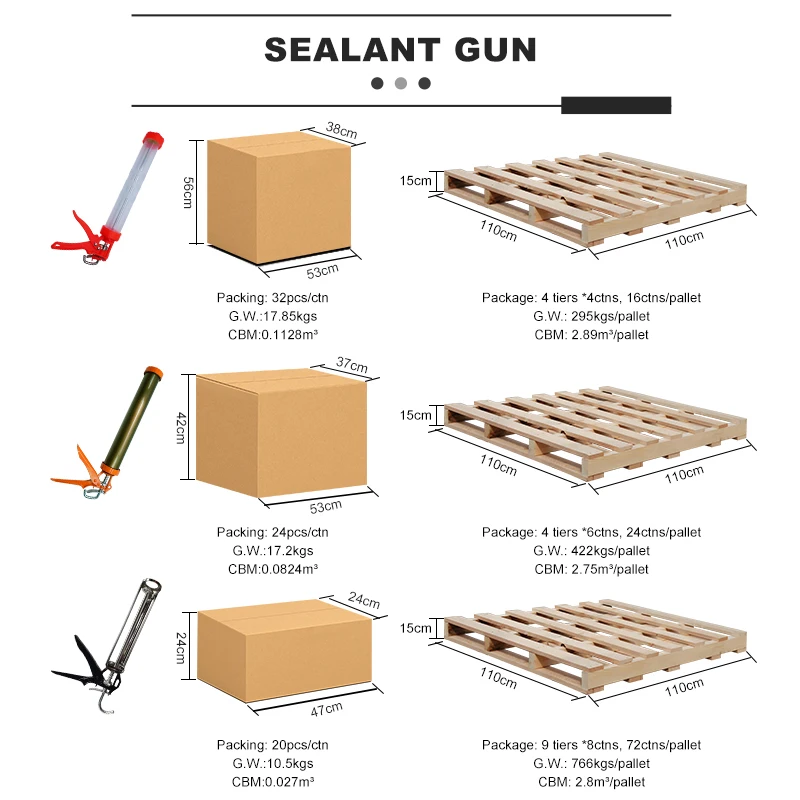 SEALANT GUN

38cm
56cm
53cm

15cm
110cm
110cm

Packing: 32pcs/ctn
G.W.:17.85kgs
CBM:0.1128m³

Package: 4 tiers *4ctns, 16ctns/pallet
G.W.: 295kgs/pallet
CBM: 2.89m³/pallet

37cm
42cm
53cm

15cm
110cm
110cm

Packing: 24pcs/ctn
G.W.:17.2kgs
CBM:0.0824m³

Package: 4 tiers *6ctns, 24ctns/pallet
G.W.: 422kgs/pallet
CBM: 2.75m³/pallet

24cm
24cm
47cm

15cm
110cm
110cm

Packing: 20pcs/ctn
G.W.:10.5kgs
CBM:0.027m³

Package: 9 tiers *8ctns, 72ctns/pallet
G.W.: 766kgs/pallet
CBM: 2.8m³/pallet