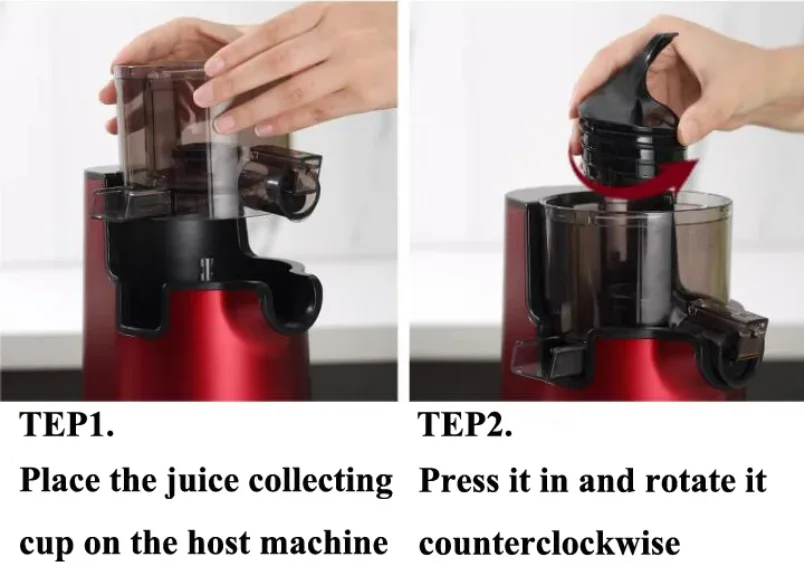 TEP1.
Place the juice collecting cup on the host machine

TEP2.
Press it in and rotate it counterclockwise